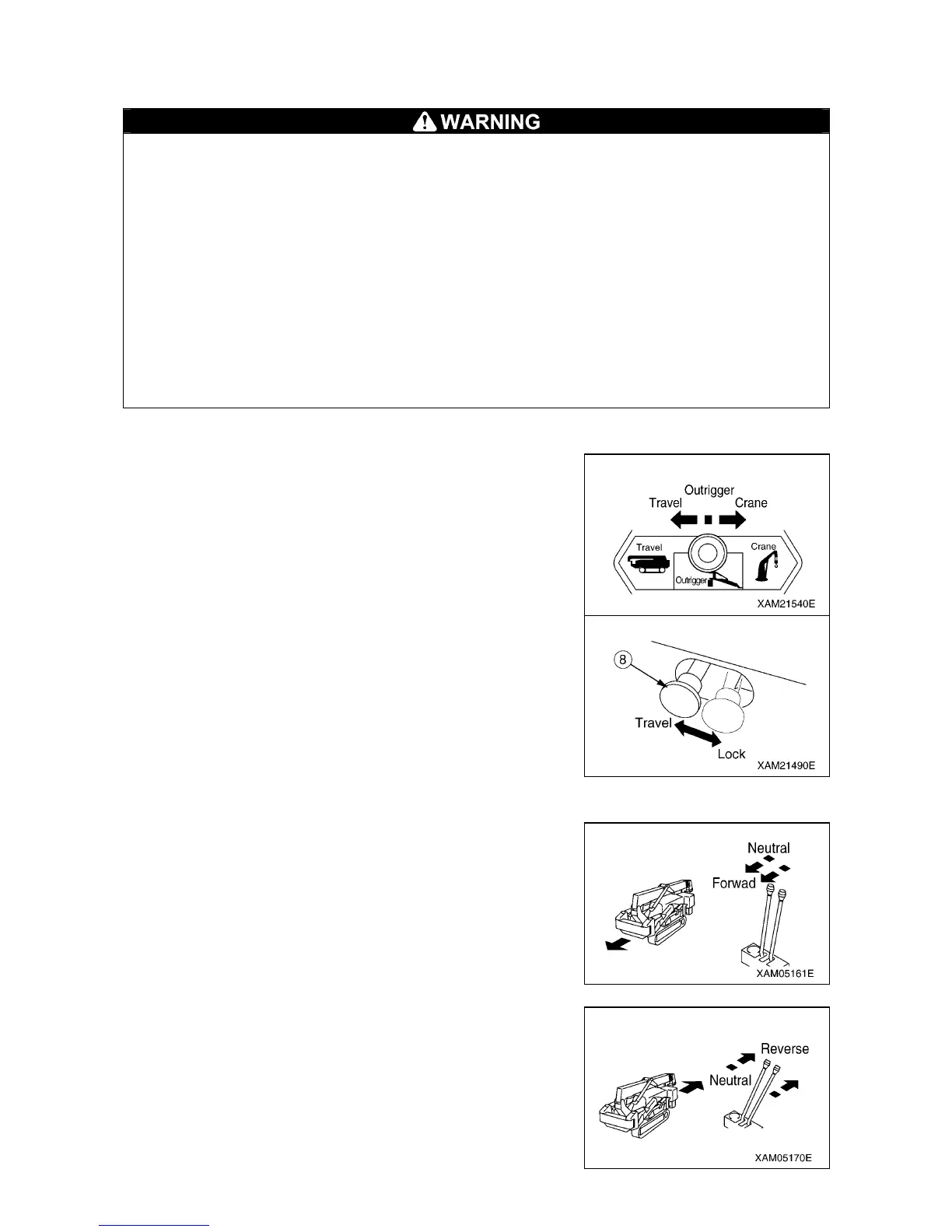 WARNING

Outrigger
Travel
Crane
Travel
Crane
Outrigger
XAM21540E

8
Travel
Lock
XAM21490E

Neutral
Forwad
XAM05161E

Reverse
Neutral
XAM05170E