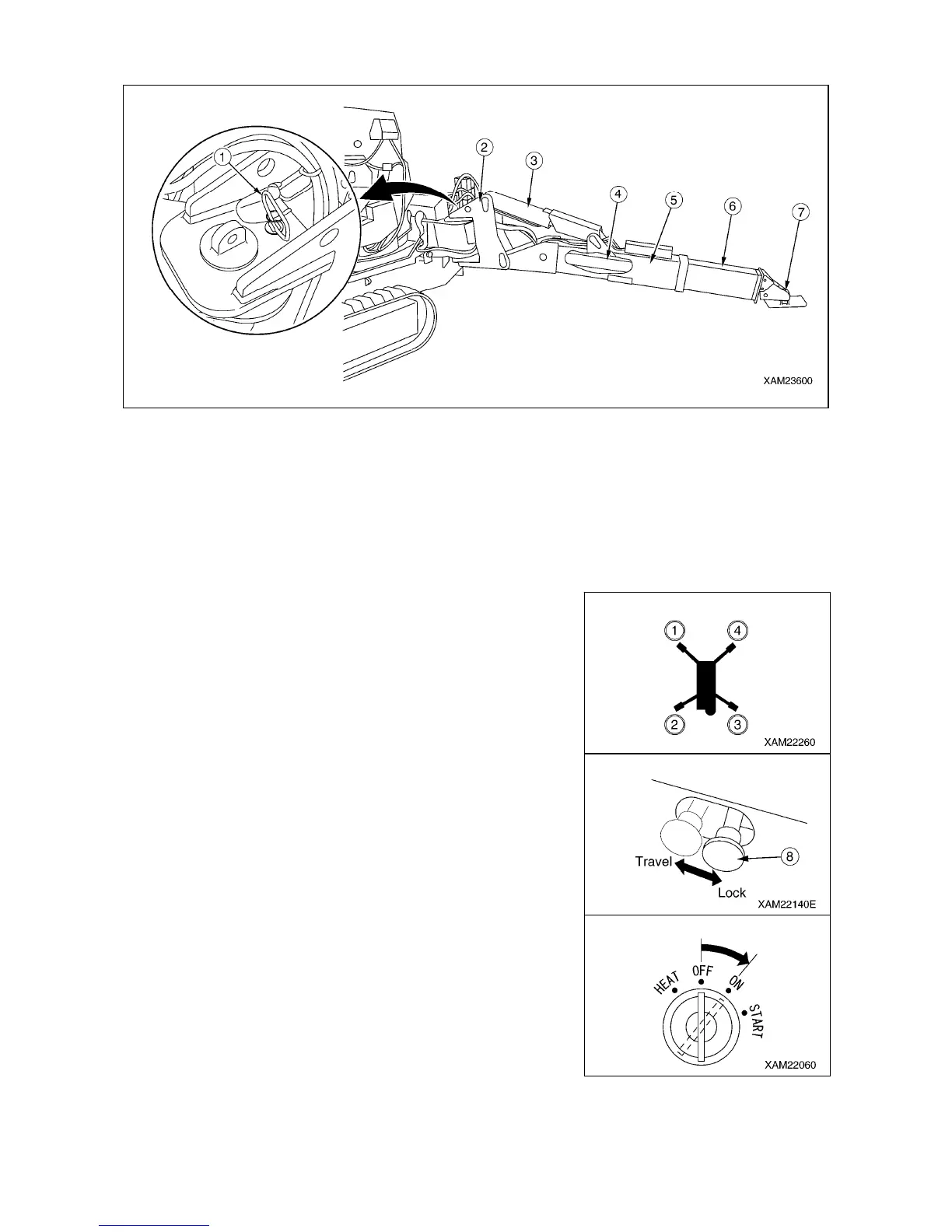 1
2
3
4
5
6
7
XAM23600

1
4
2
3
XAM22260

Travel
Lock
8
XAM22140E

HEAT
OFF
ON
START
XAM22060