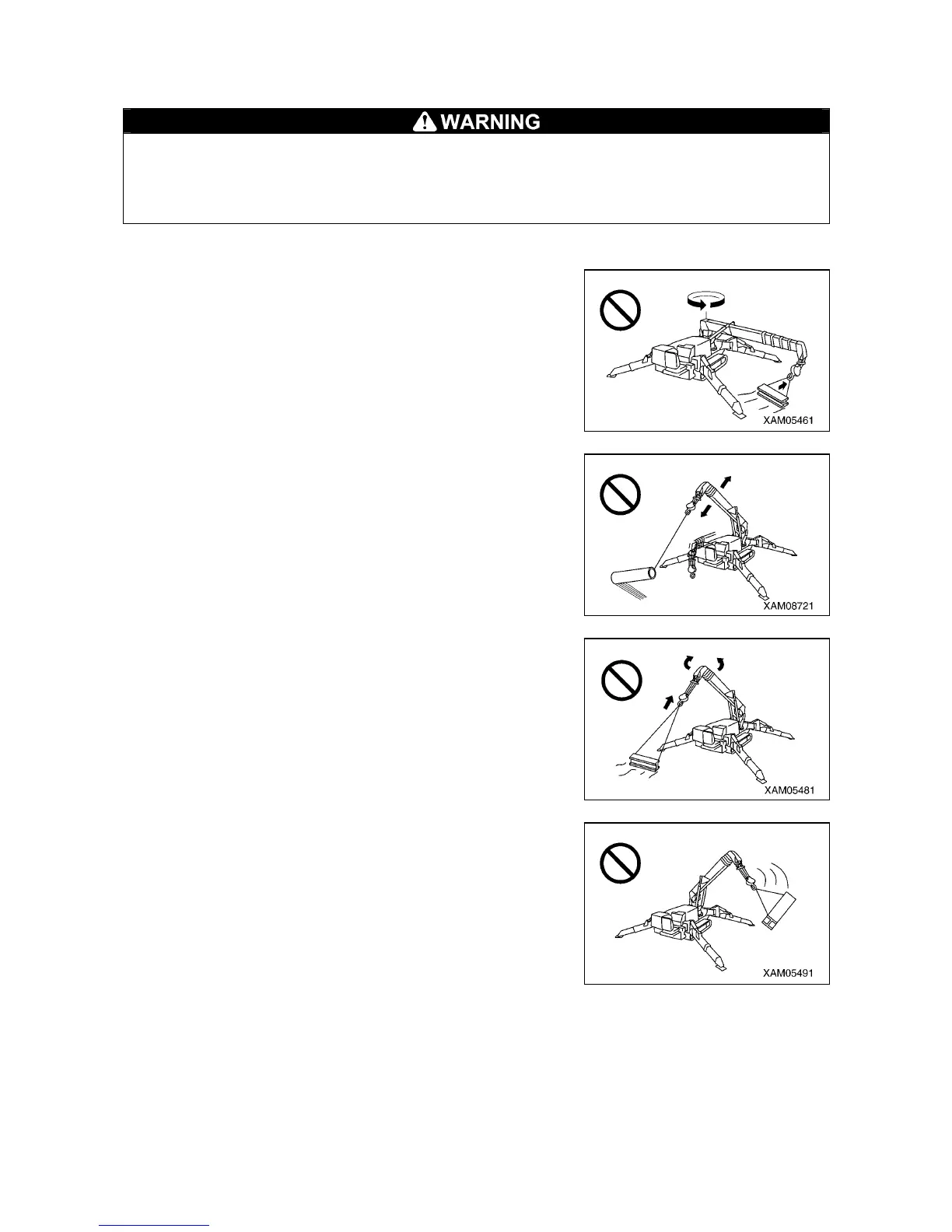 WARNING

XAM05461

XAM08721

XAM05481

XAM05491