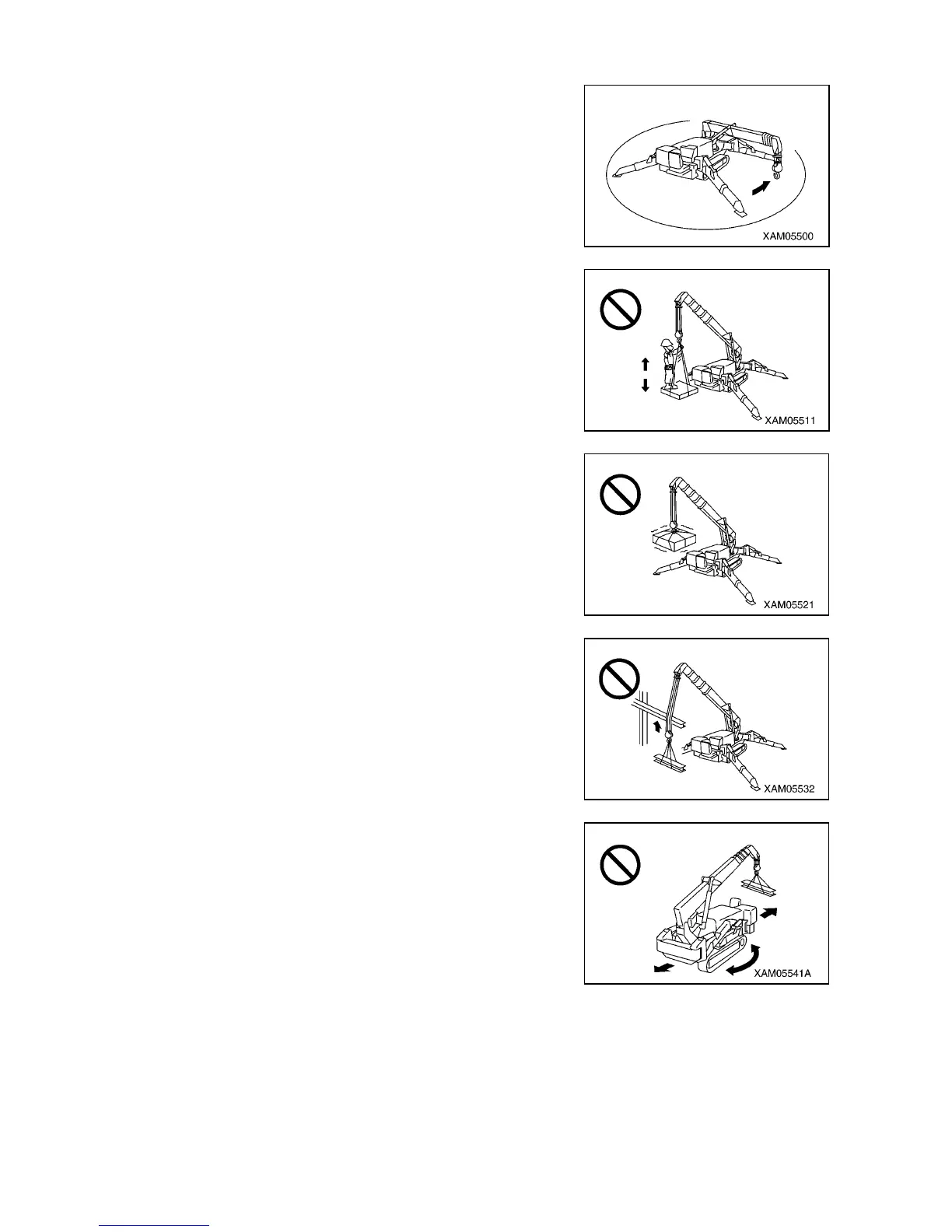 XAM05500

XAM05511

XAM05521

XAM05532

XAM05541A