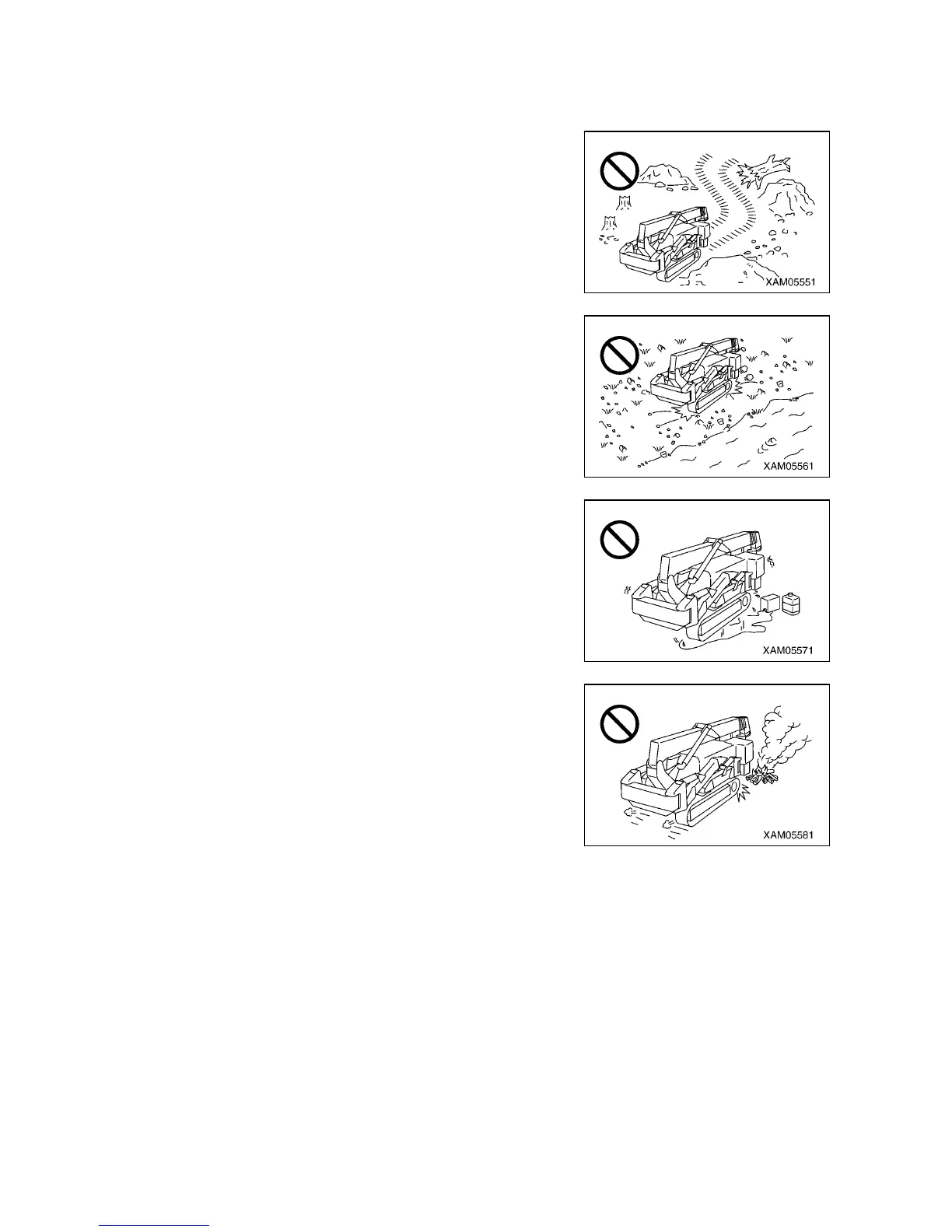 XAM05551

XAM05561

XAM05571

XAM05581