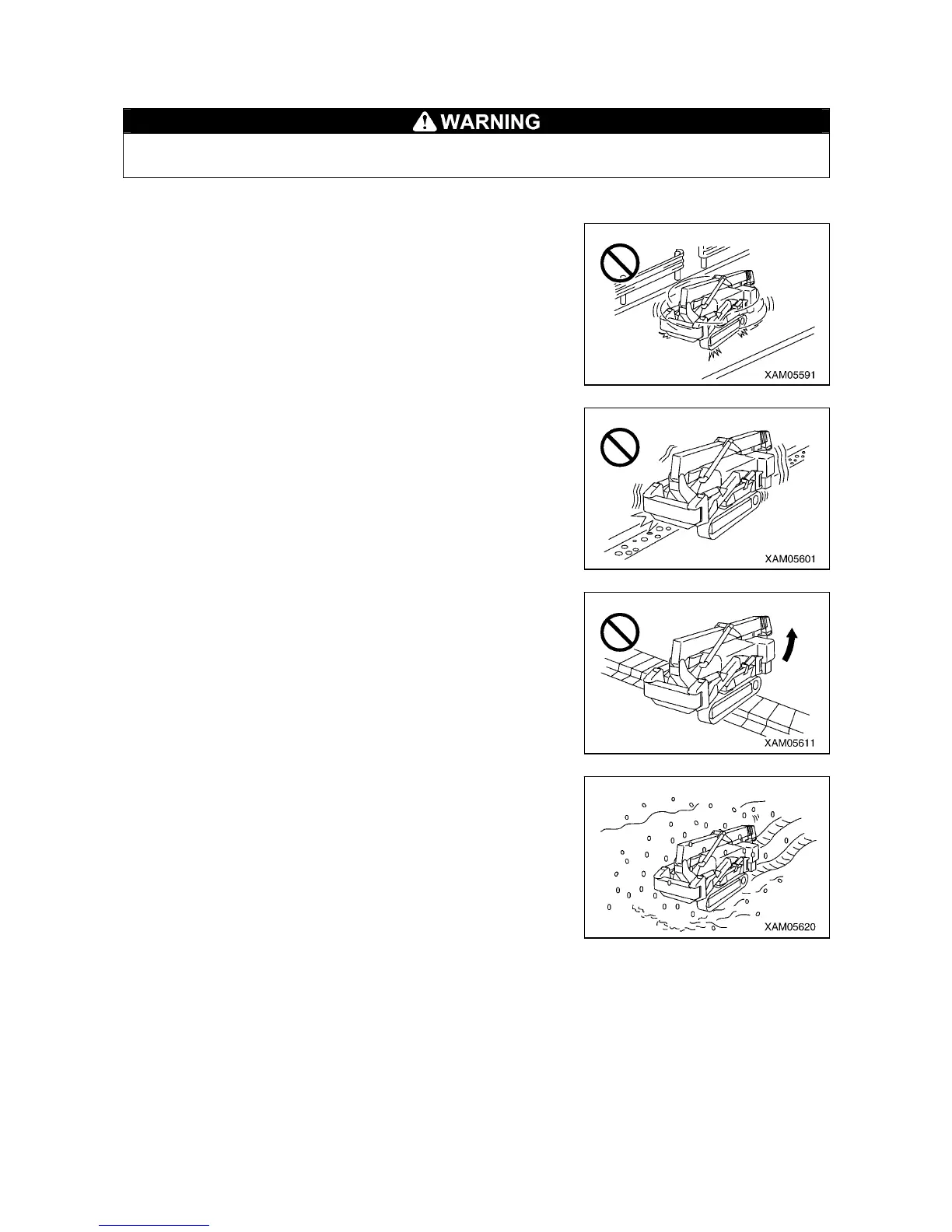 WARNING

XAM05591

XAM05601

XAM05611

XAM05620