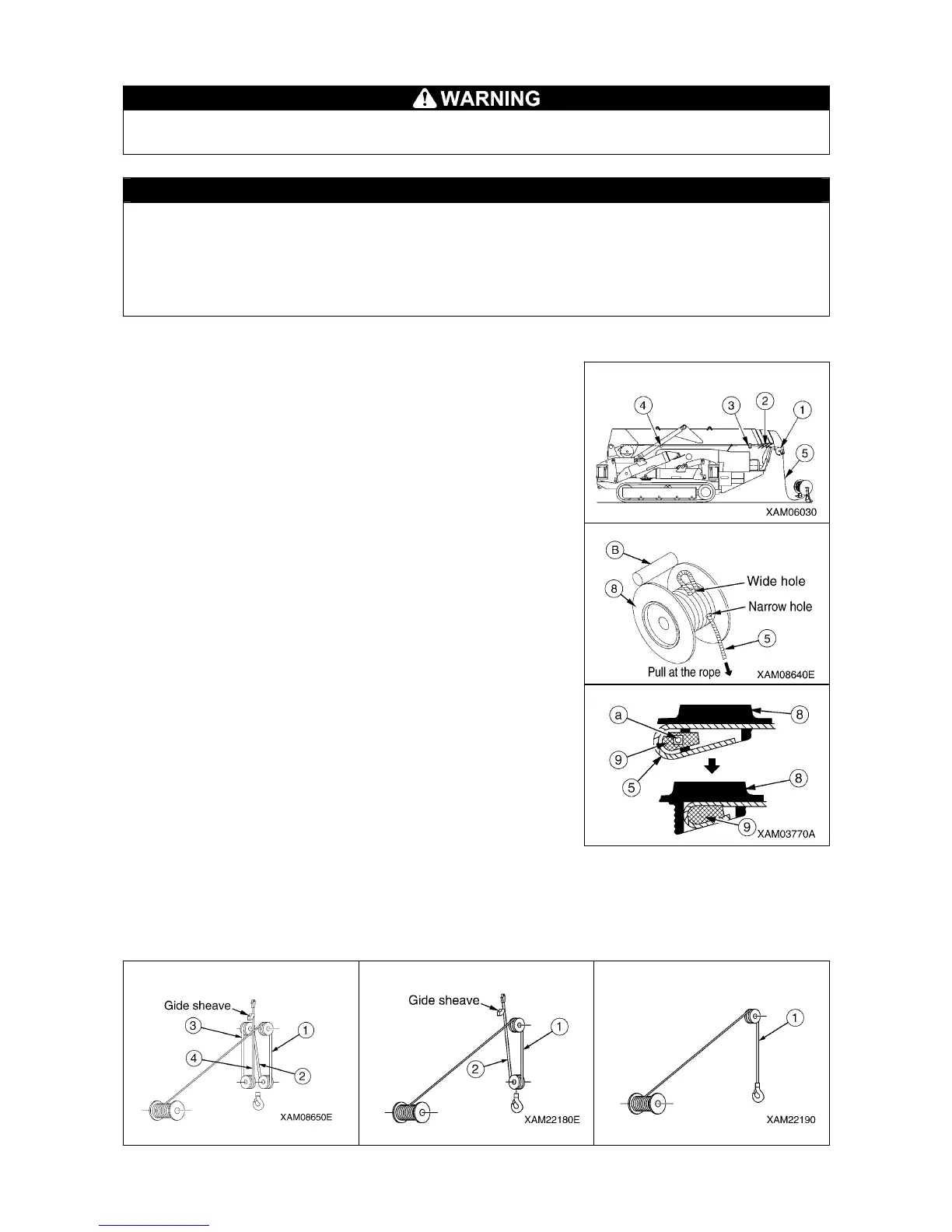 WARNING

4
3
2
1
5
XAM06030

B
8
Wide hole
Narrow hole
5
Pull at the rope
XAM08640E

a
8
9
5
8
9
XAM03770A

Gide sheave
3
1
4
2
XAM08650E

Gide sheave
1
2
XAM22180E

1
XAM22190