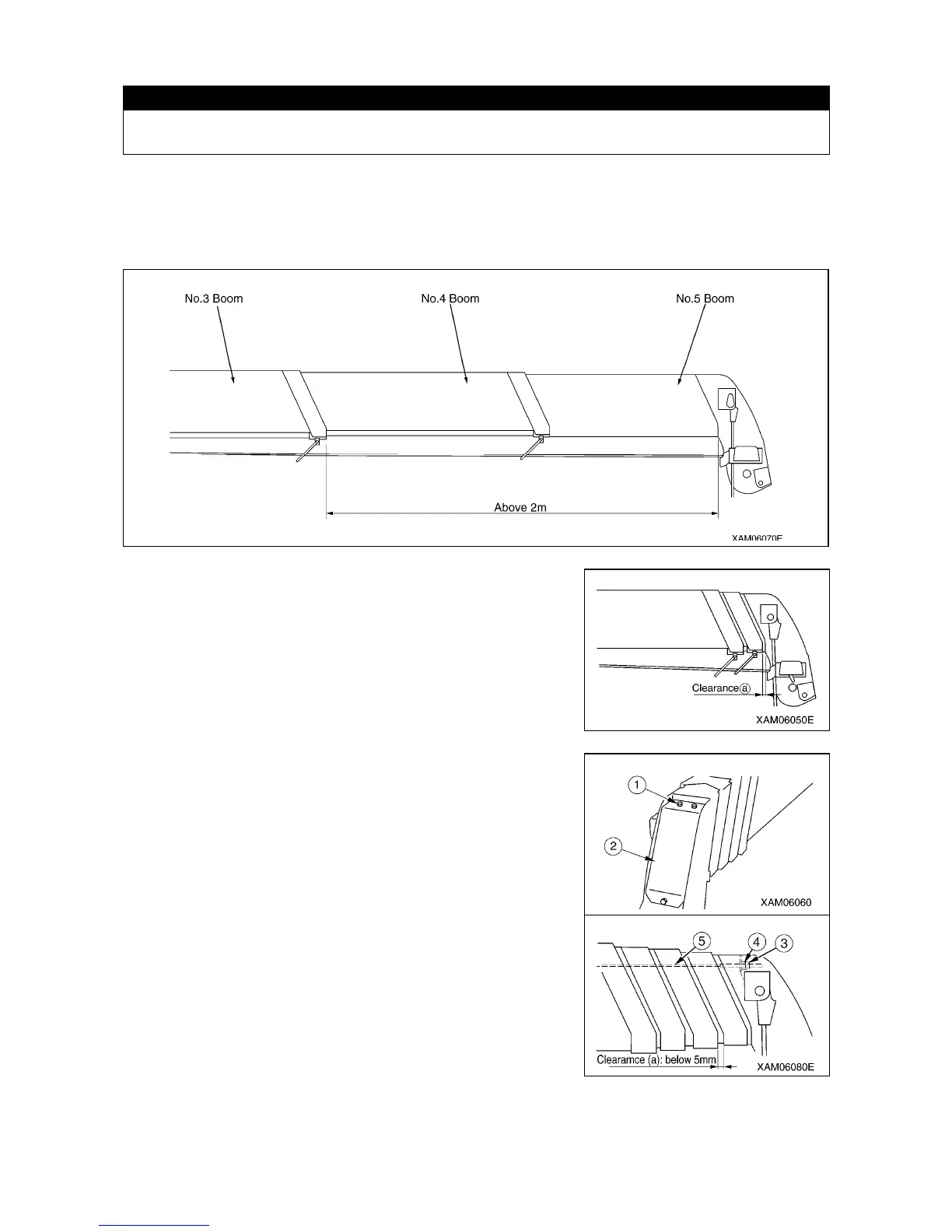 No.3 Boom

No.4 Boom

No.5 Boom

Above 2m

XAM06070E

Clearance ⓐ

XAM06050E

1

2

XAM06060

5

4

3

Clearamce (a): below 5mm

XAM06080E