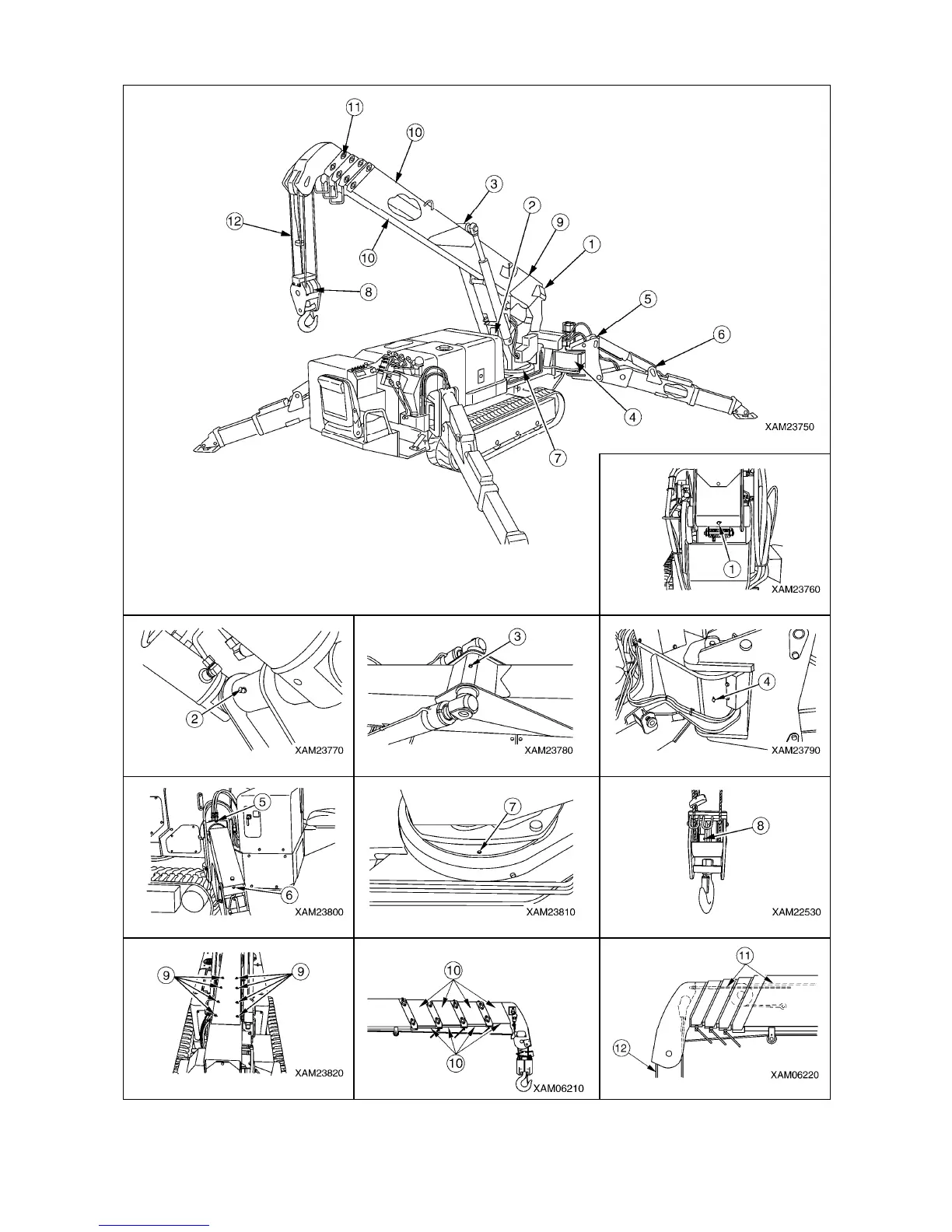 11
10
3
2
9
1
12
10
8
5
6
4
7
XAM23750

1
XAM23760

2
XAM23770

3
XAM23780

4
XAM23790

5
6
XAM23800

7
XAM23810

8
XAM22530

9
9
XAM23820

10
10
XAM06210

11
12
XAM06220