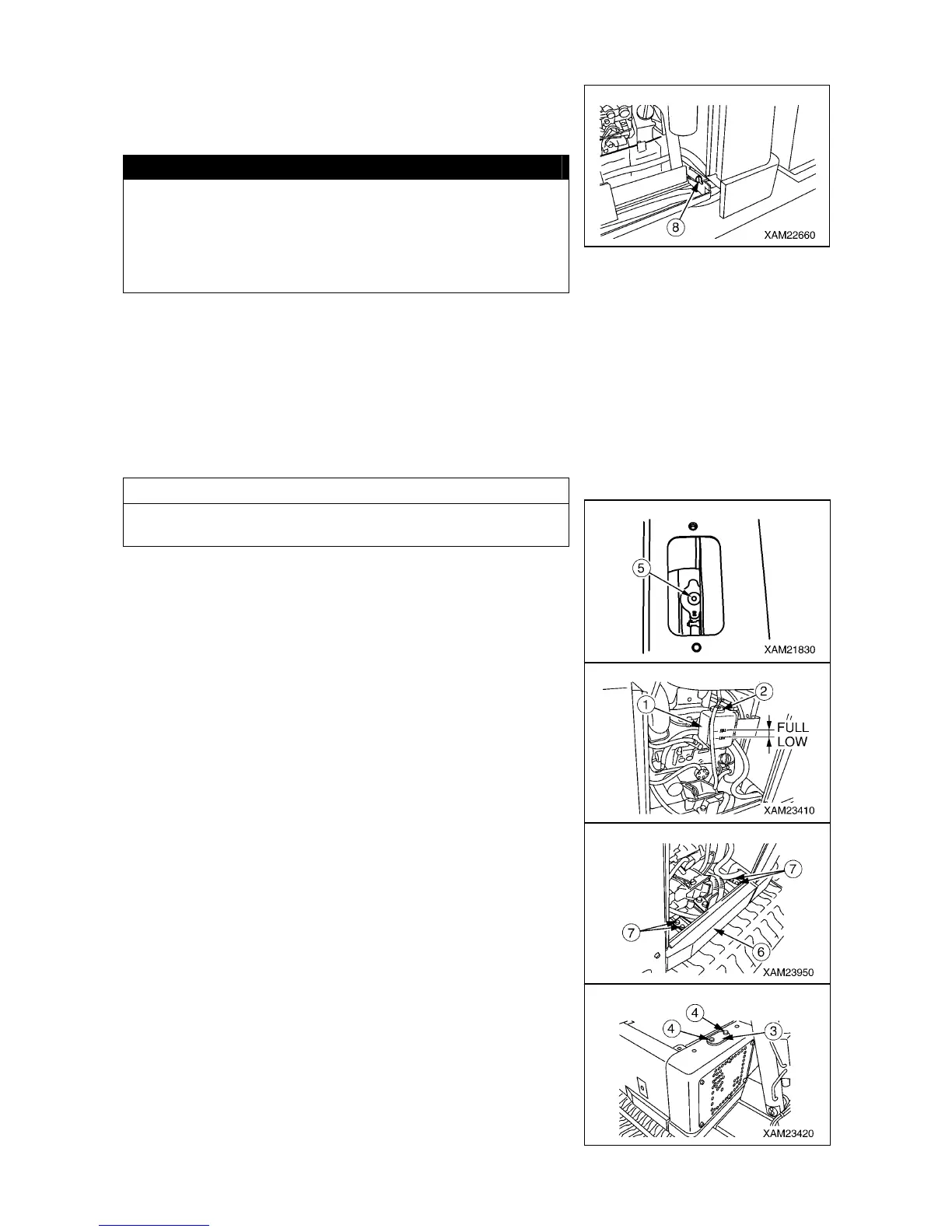 8
XAM22660

5
XAM21830

1
2
FULL
LOW
XAM23410

7
7
6
XAM23950

4
4
3
XAM23420