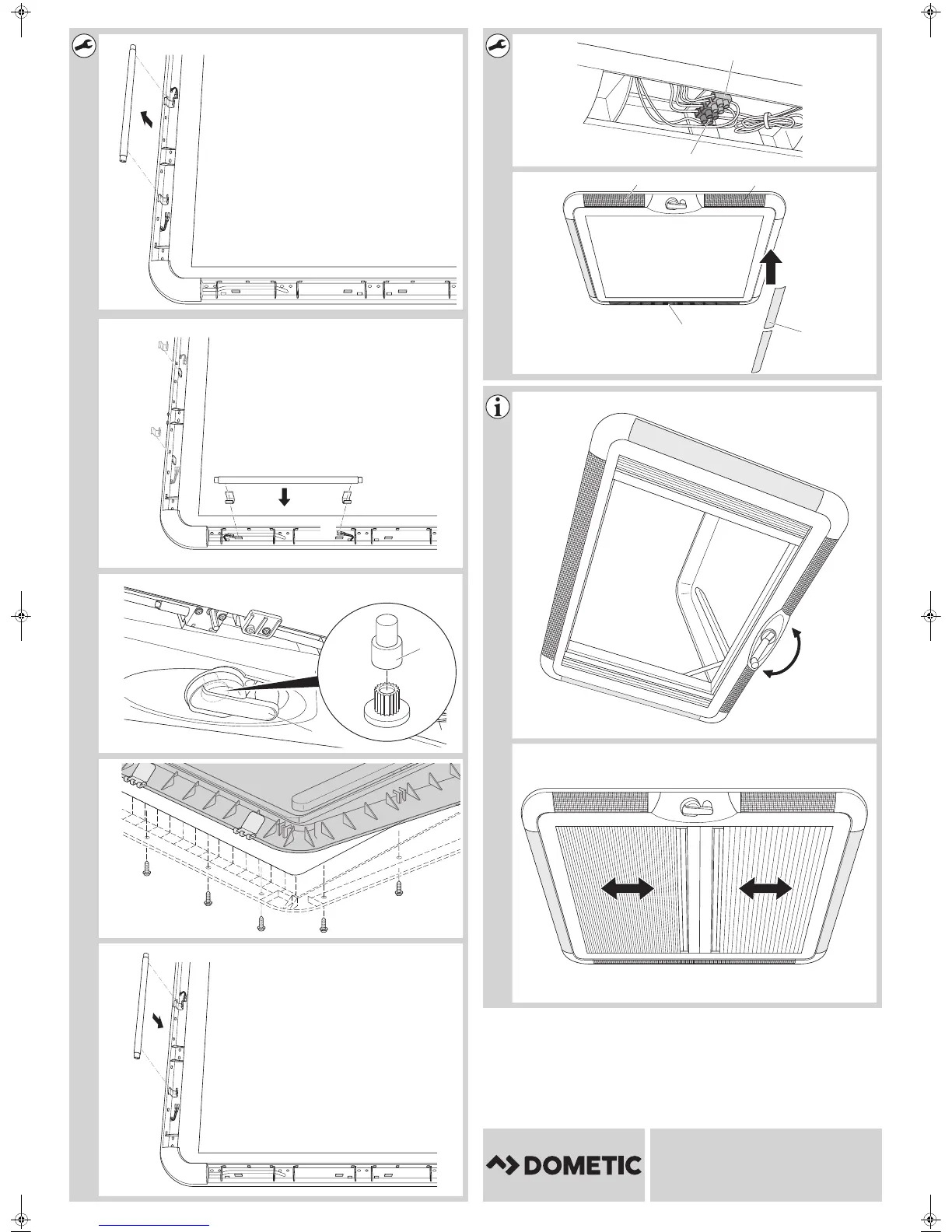 DOMETIC