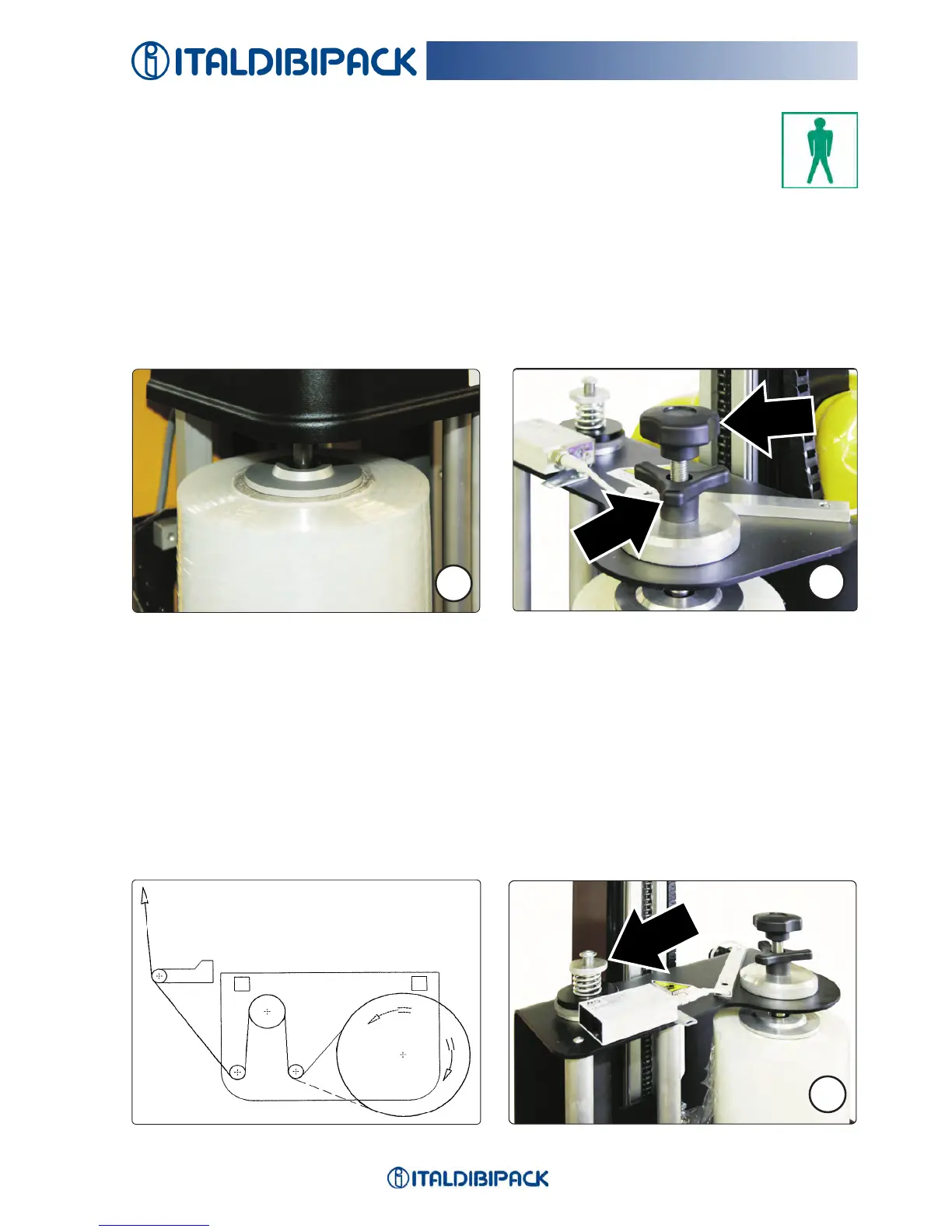 ITALDIBIPACK

ITALDIBIPACK