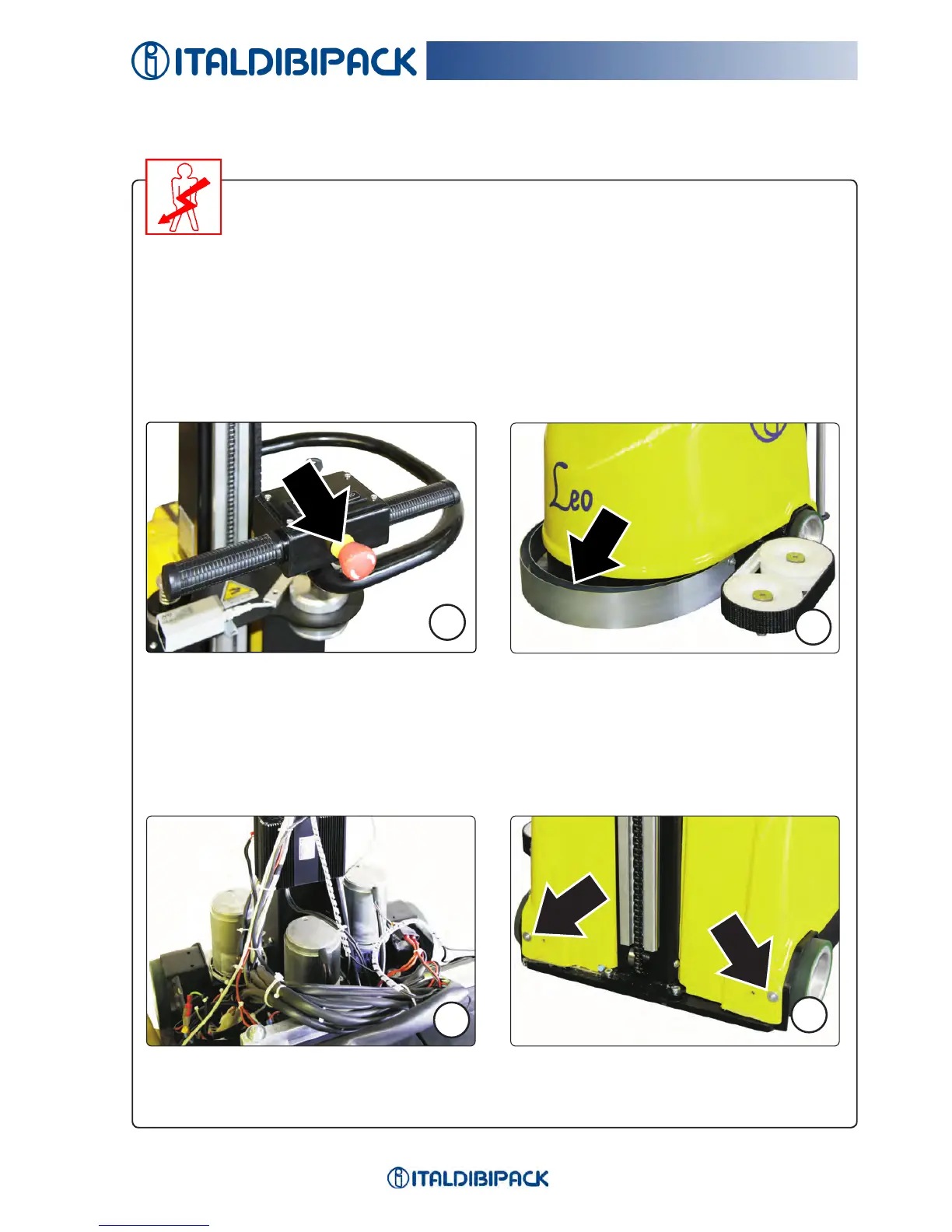 ITALDIBIPACK

Leo

ITALDIBIPACK