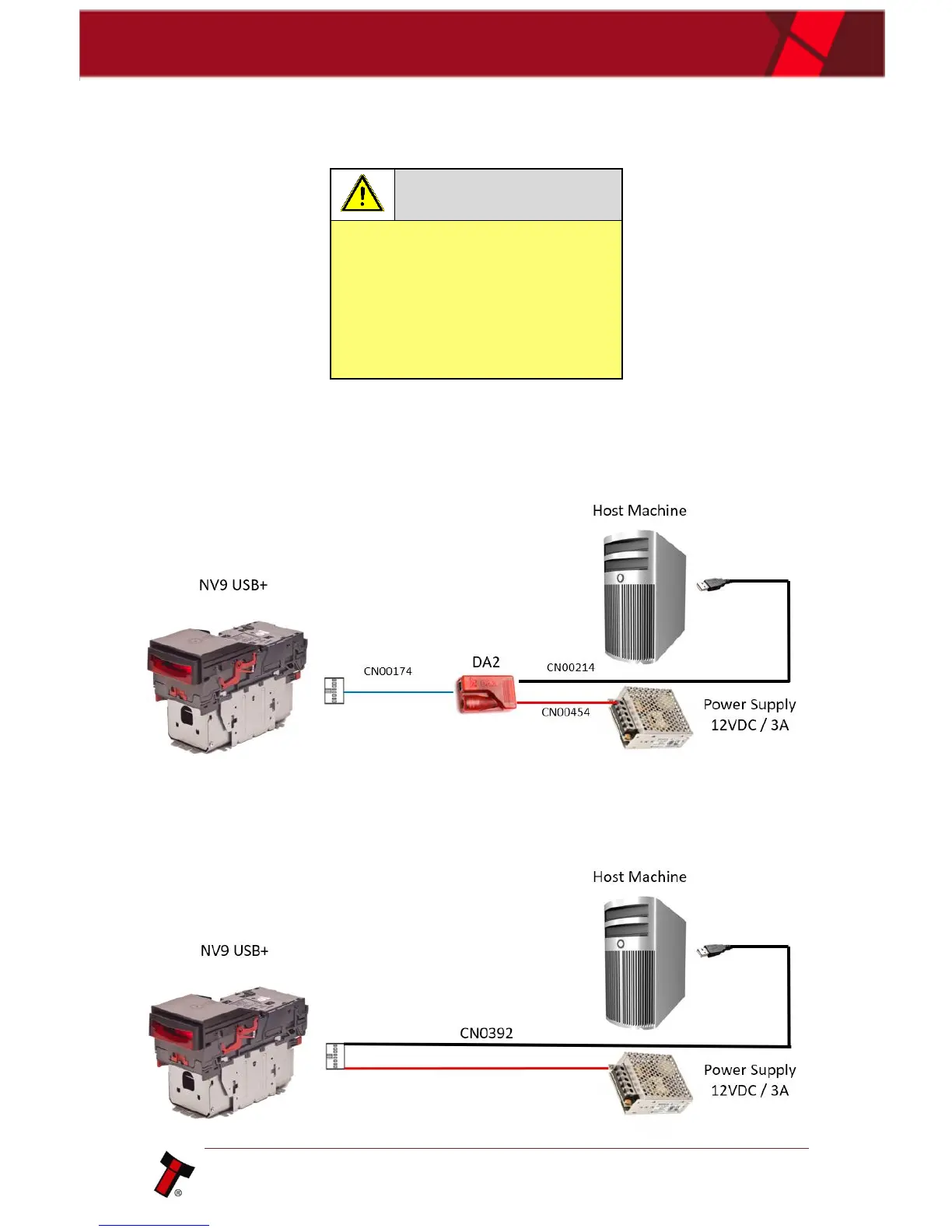 Host Machine

NV9 USB+

CN00174

DA2

CN00214

CN00454

Power Supply 12VDC / 3A

Host Machine

NV9 USB+

CN0392

Power Supply 12VDC / 3A