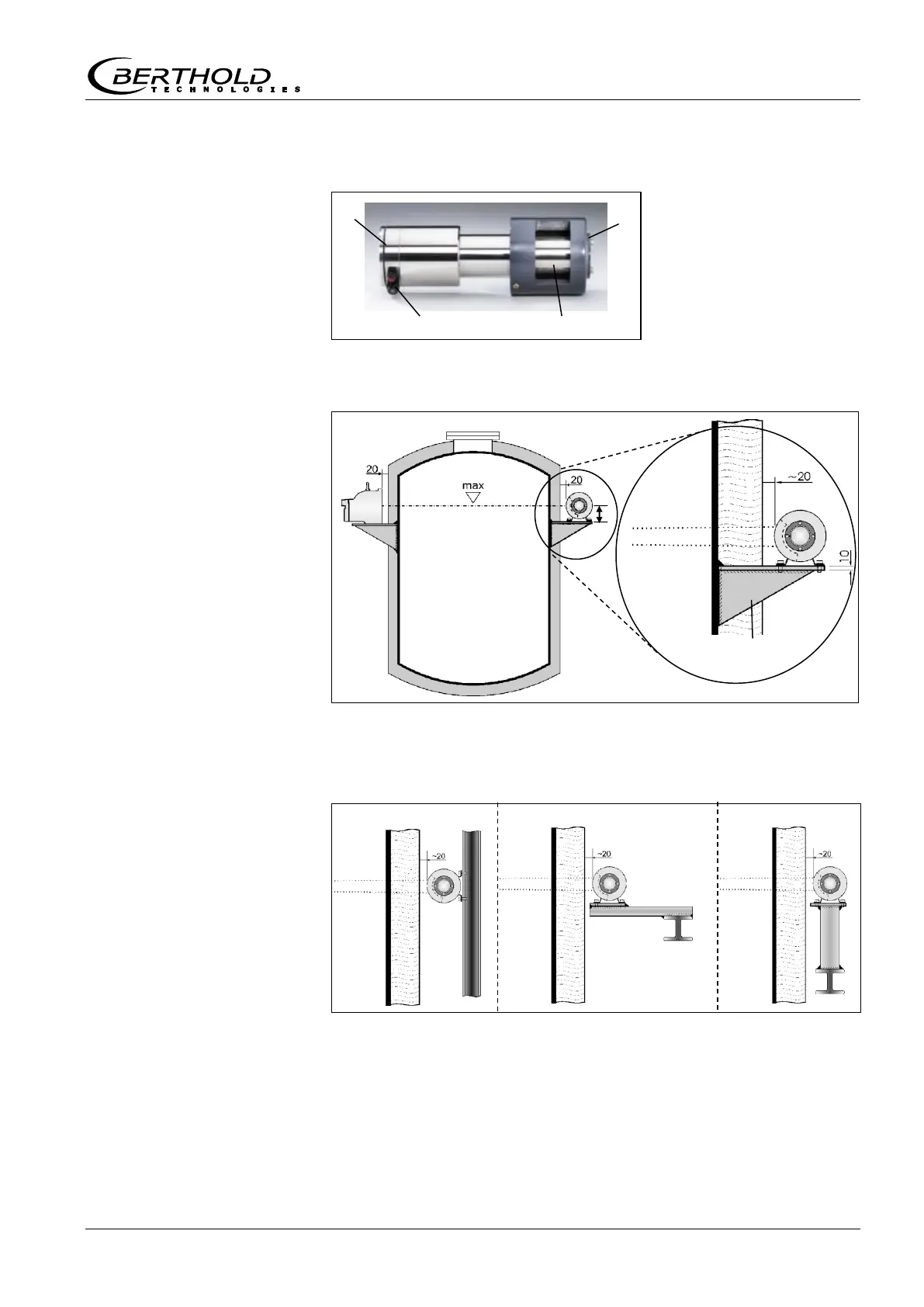 BERTHOLD
TECHNOLOGIES

20

max

20

~20

10

~20

~20

~20