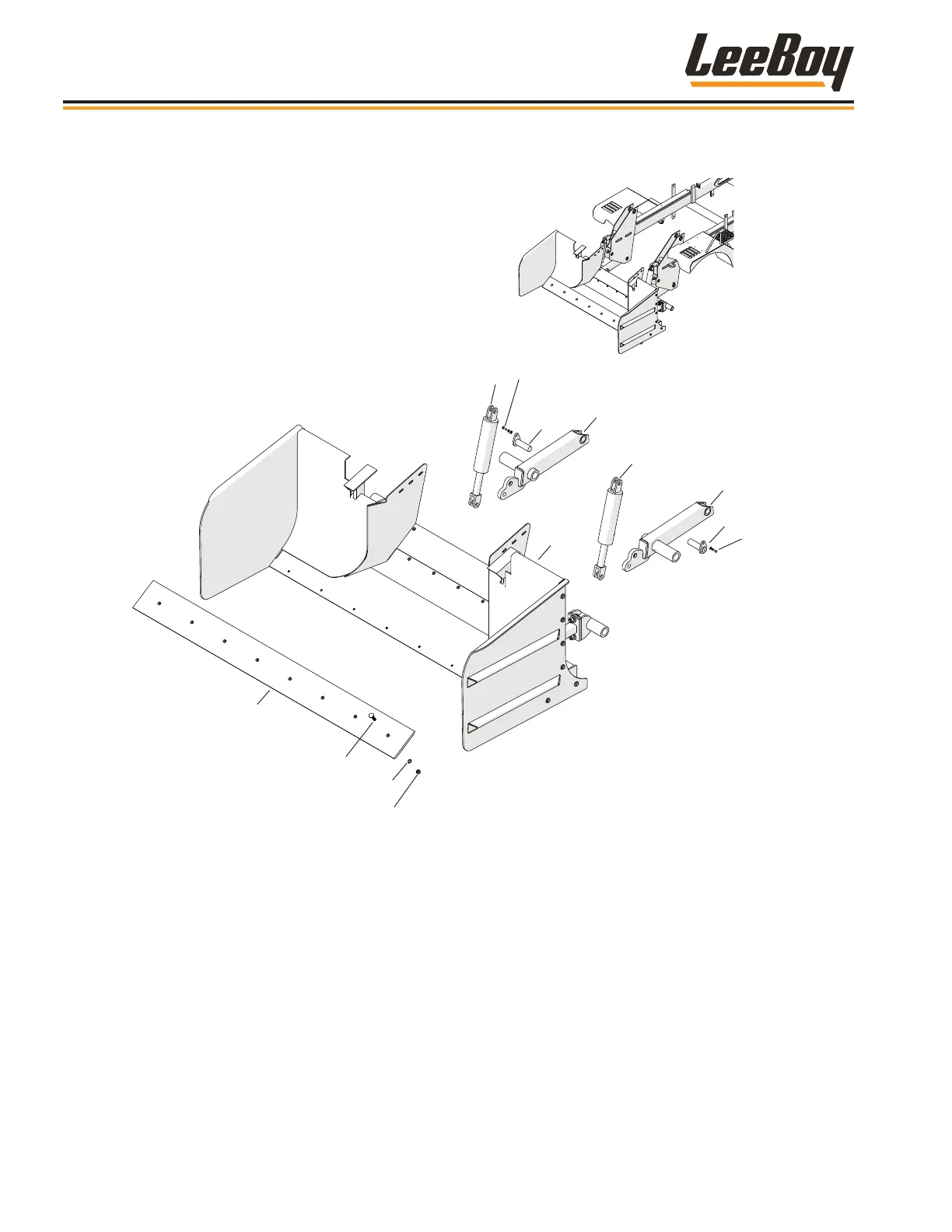 LeeBoy