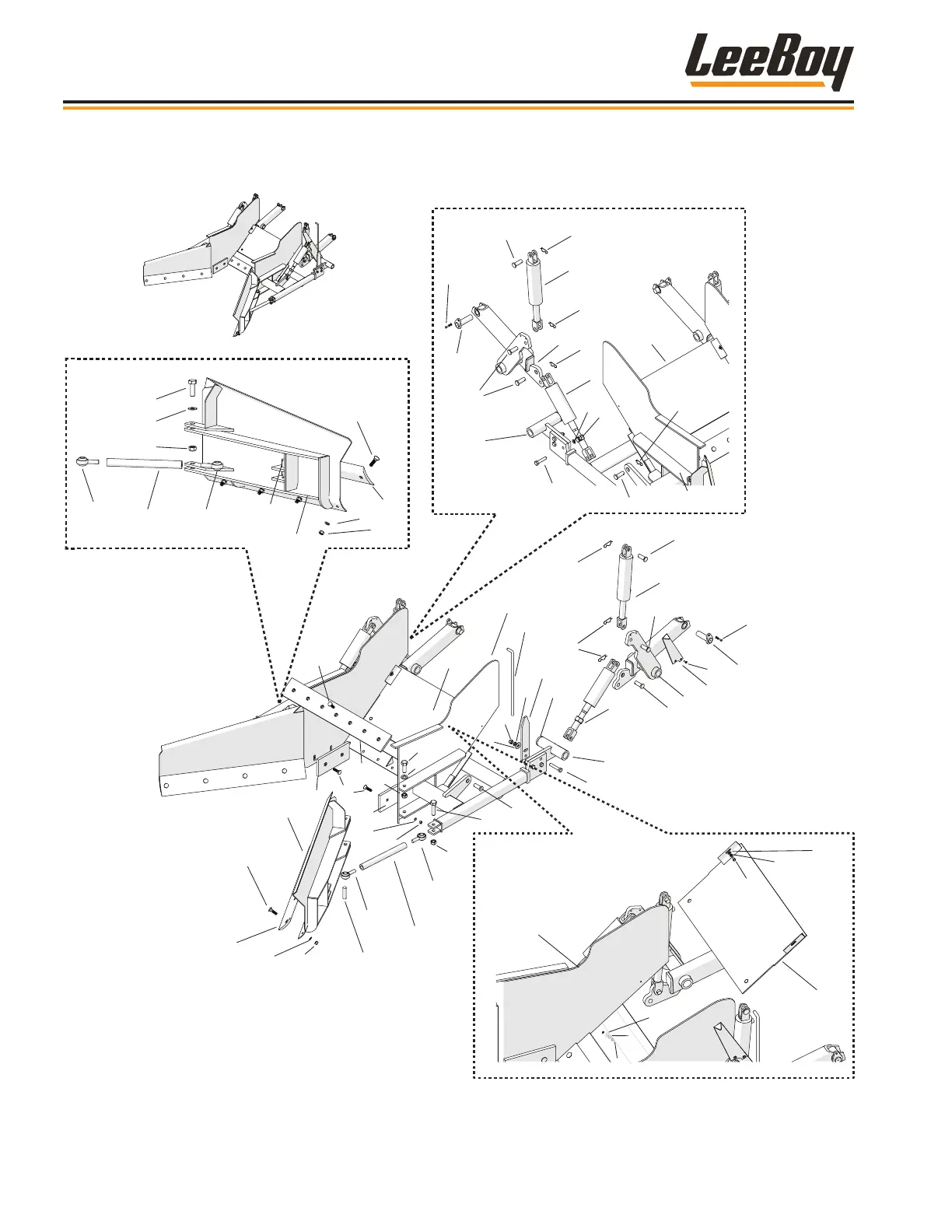 LeeBoy