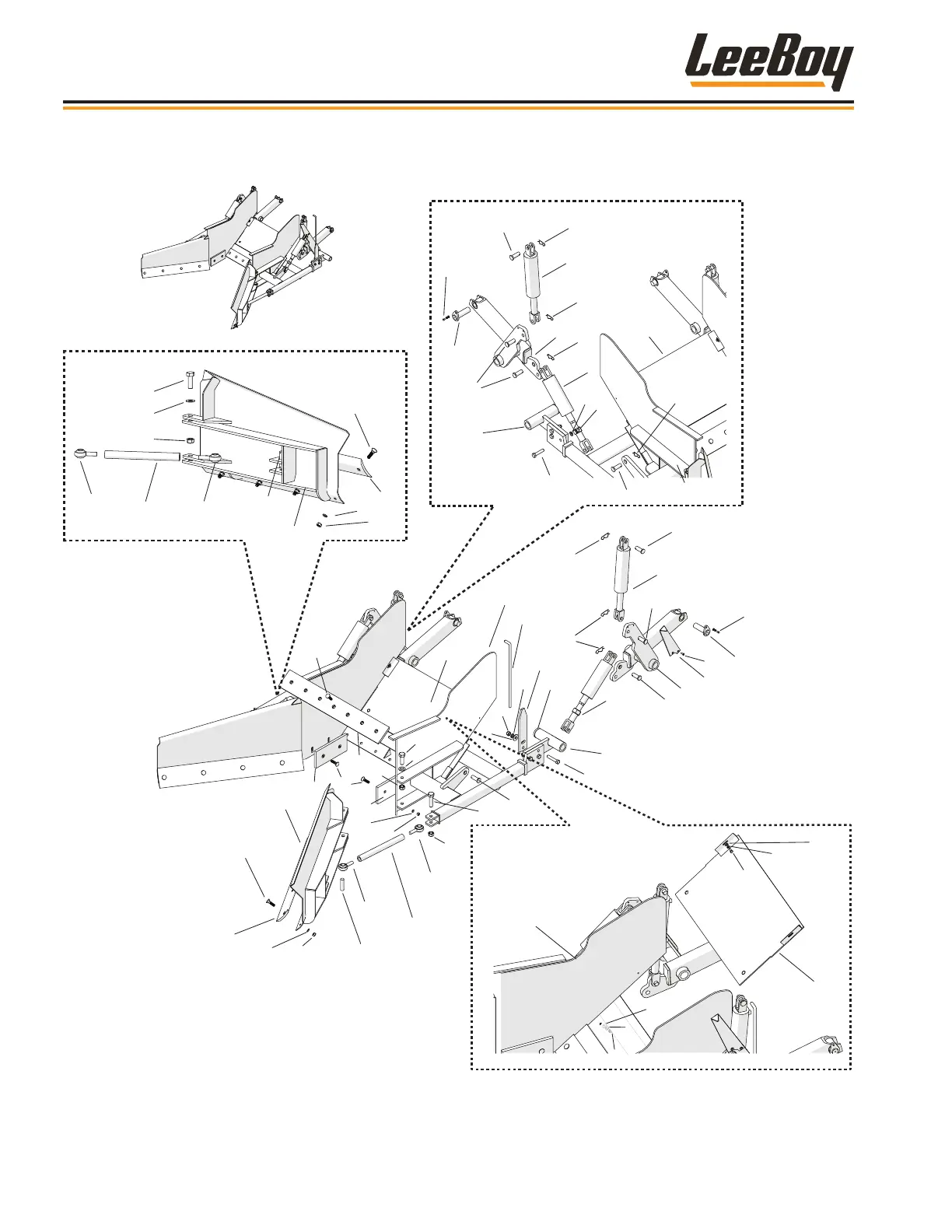 LeeBoy