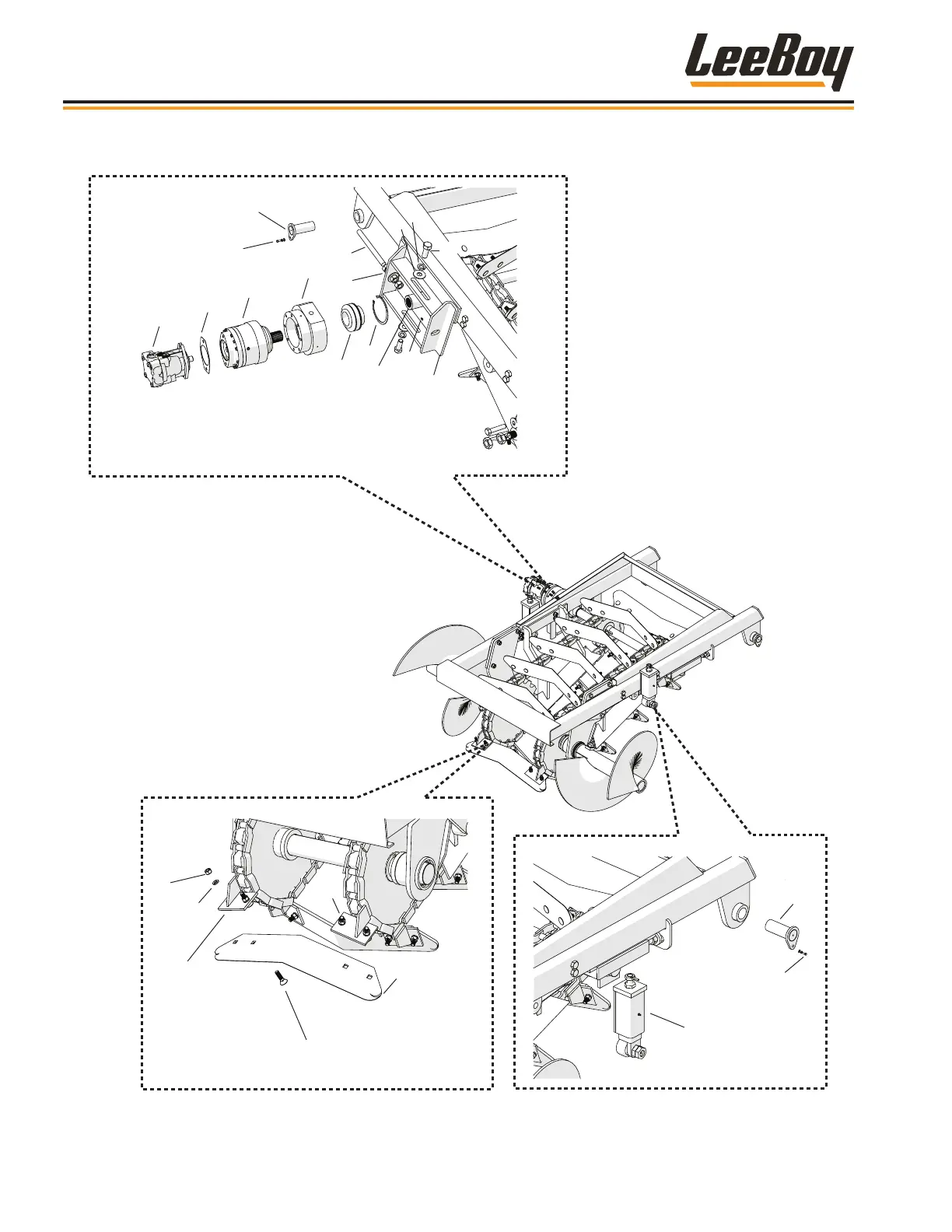 LeeBoy