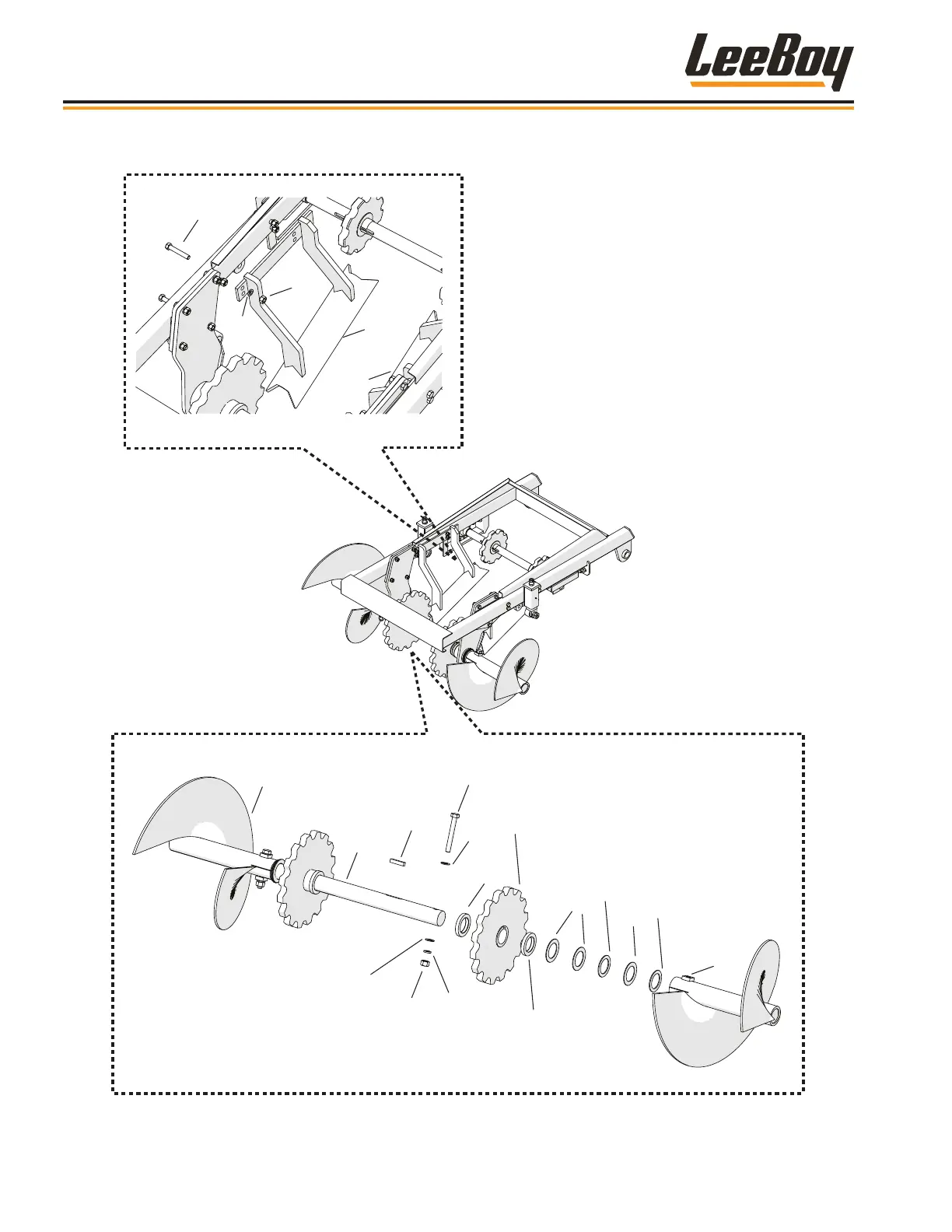 LeeBoy