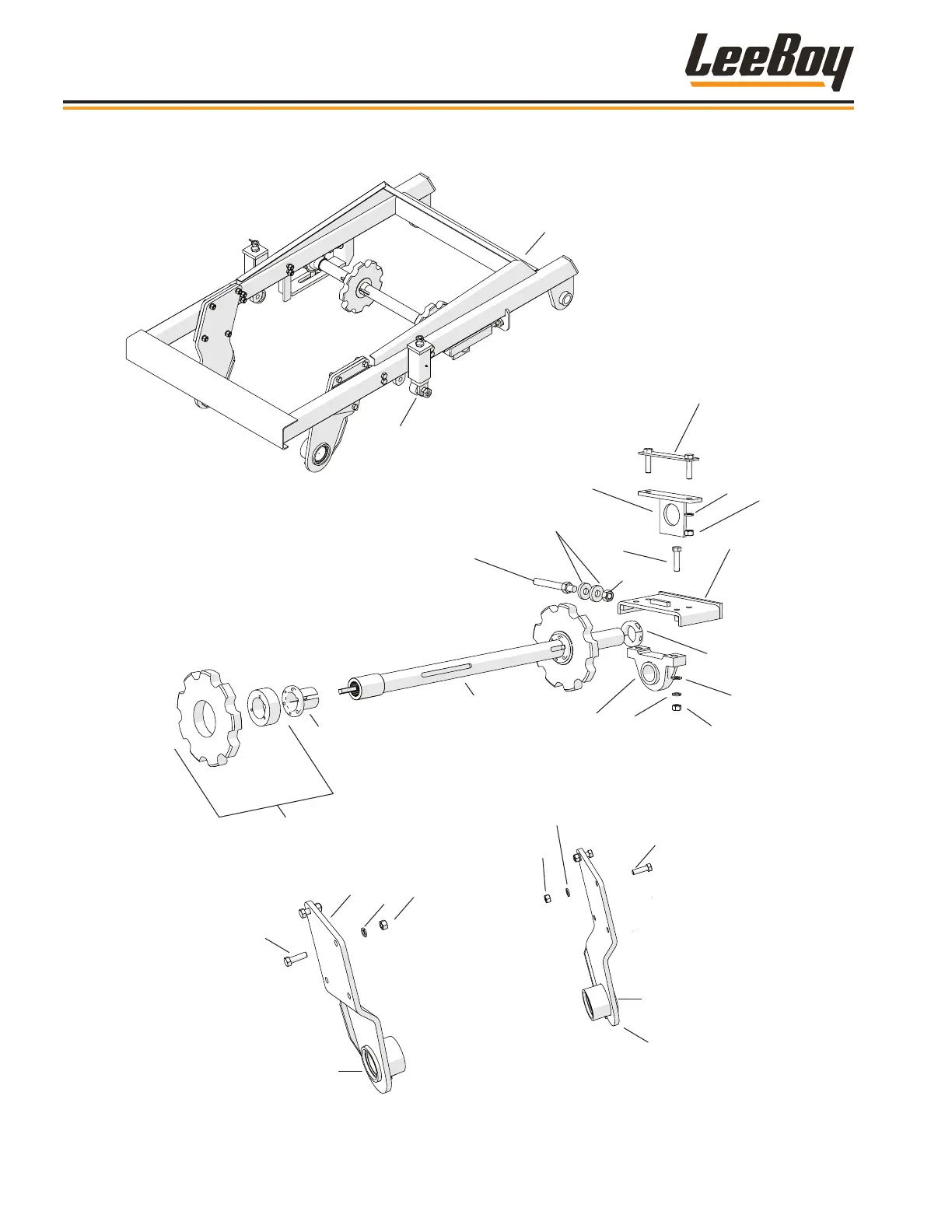 LeeBoy