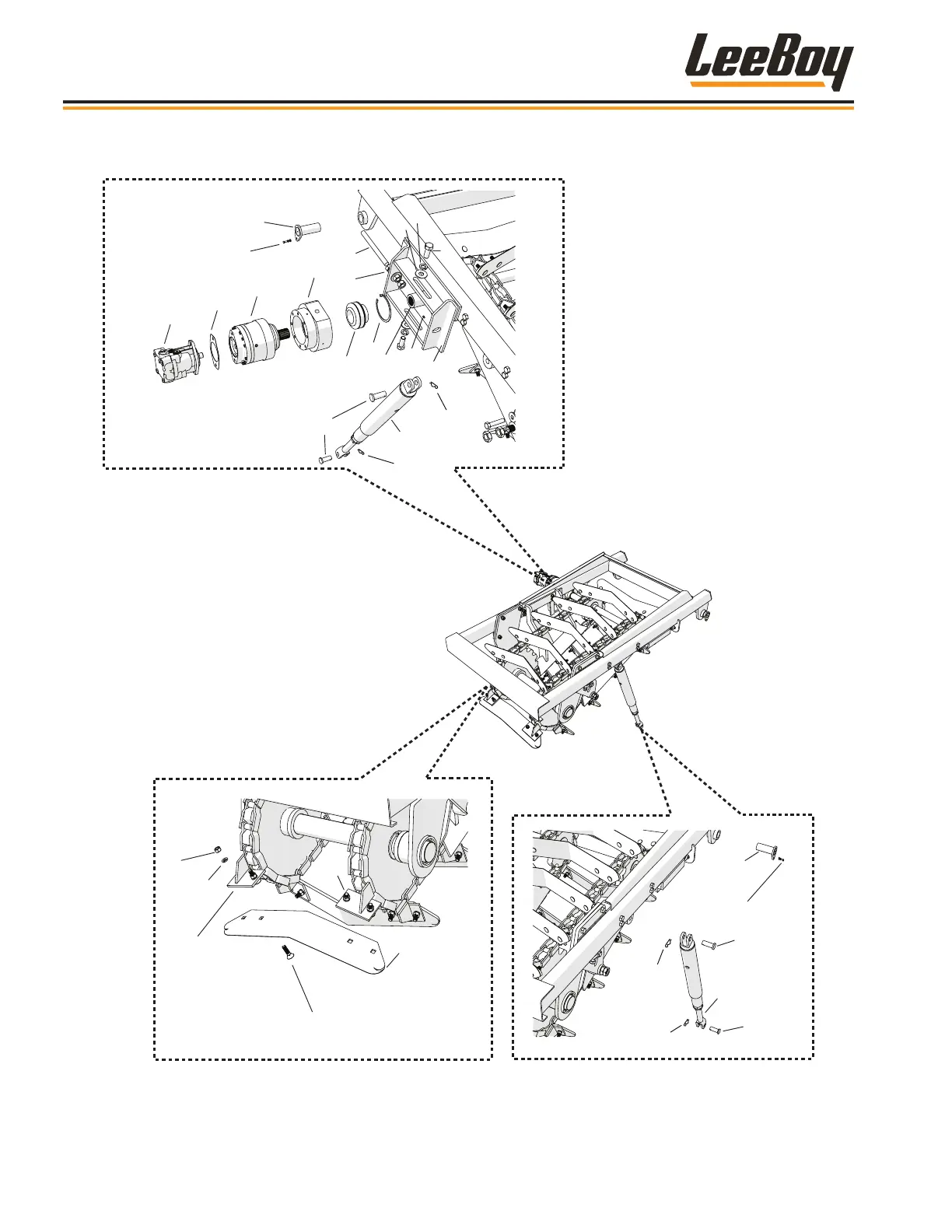 LeeBoy