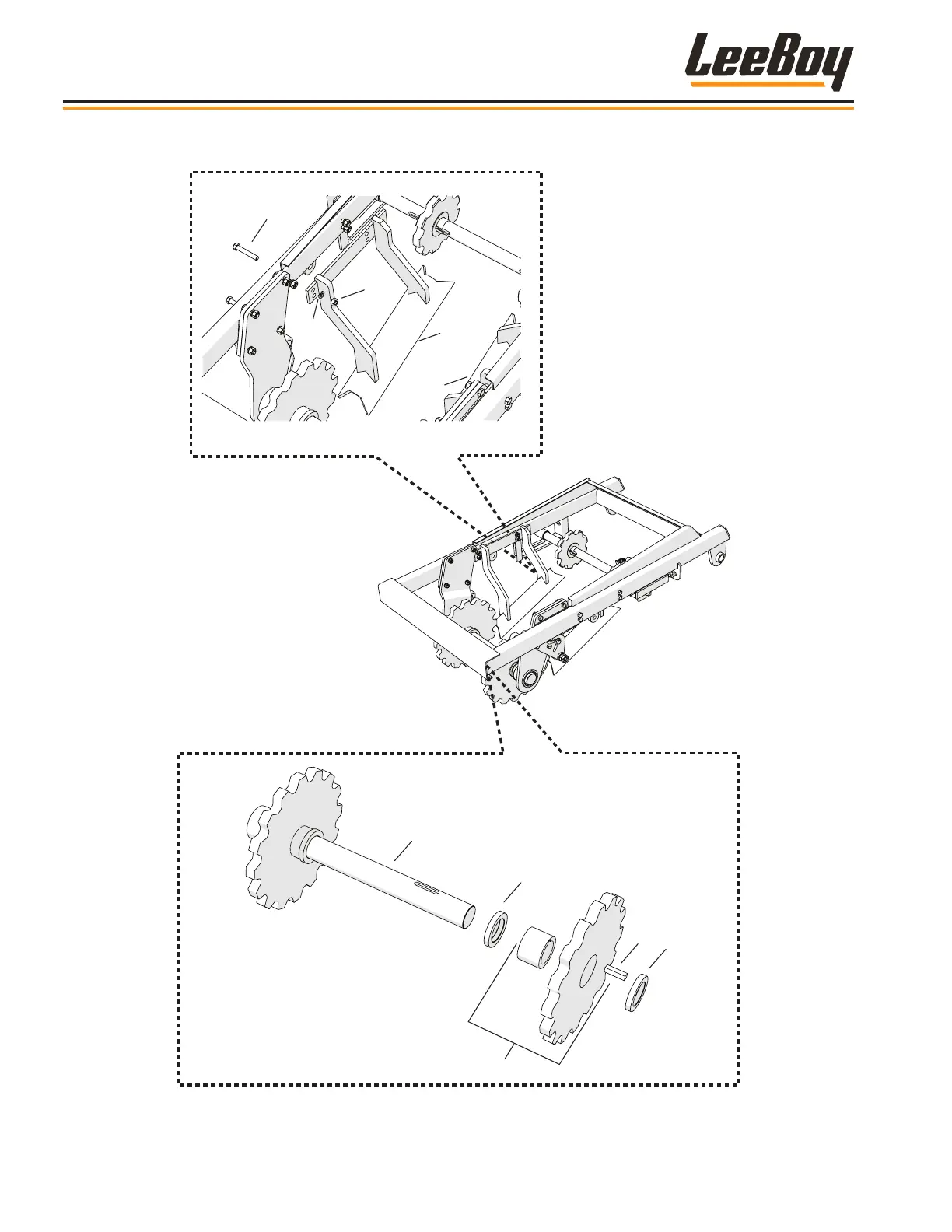 LeeBoy