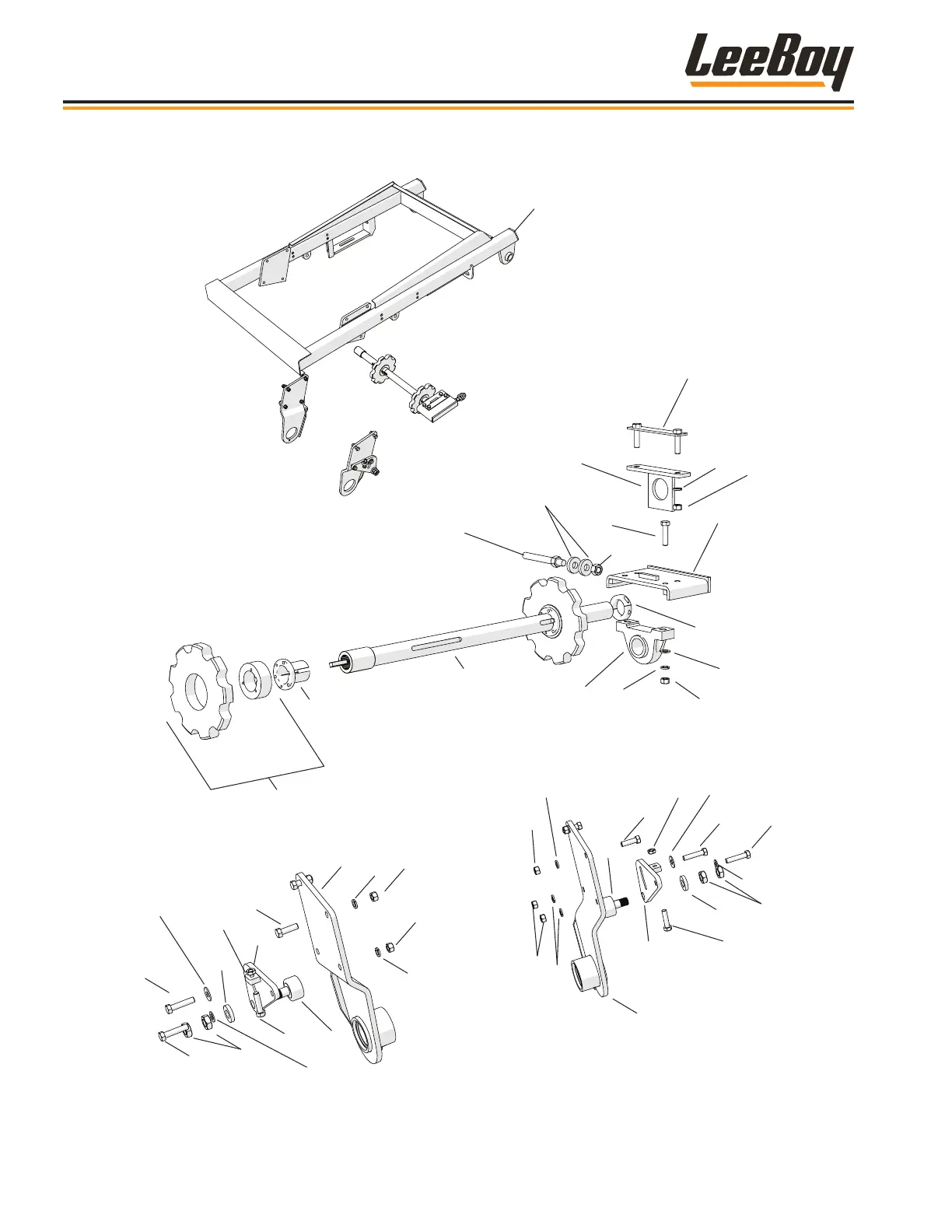 LeeBoy