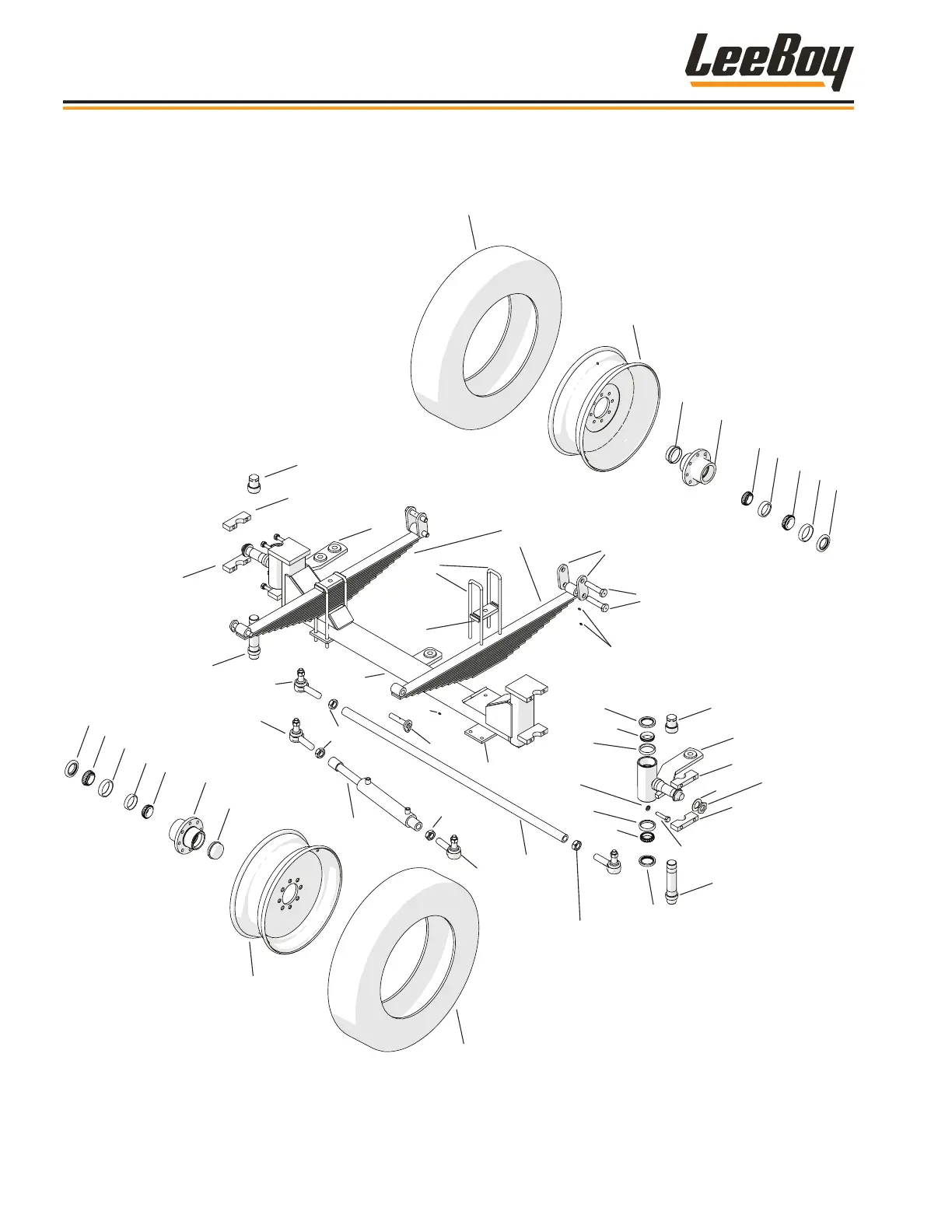 LeeBoy