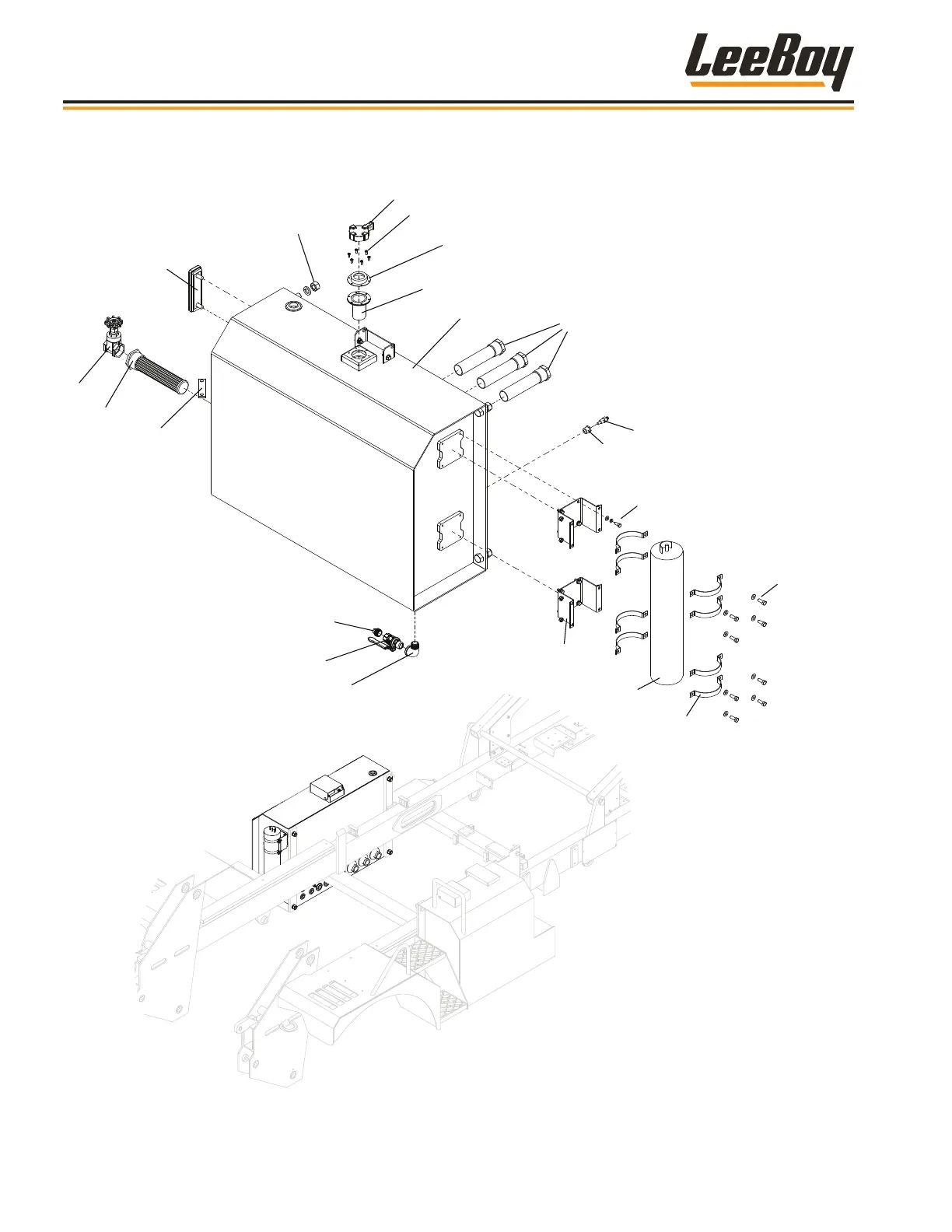 LeeBoy