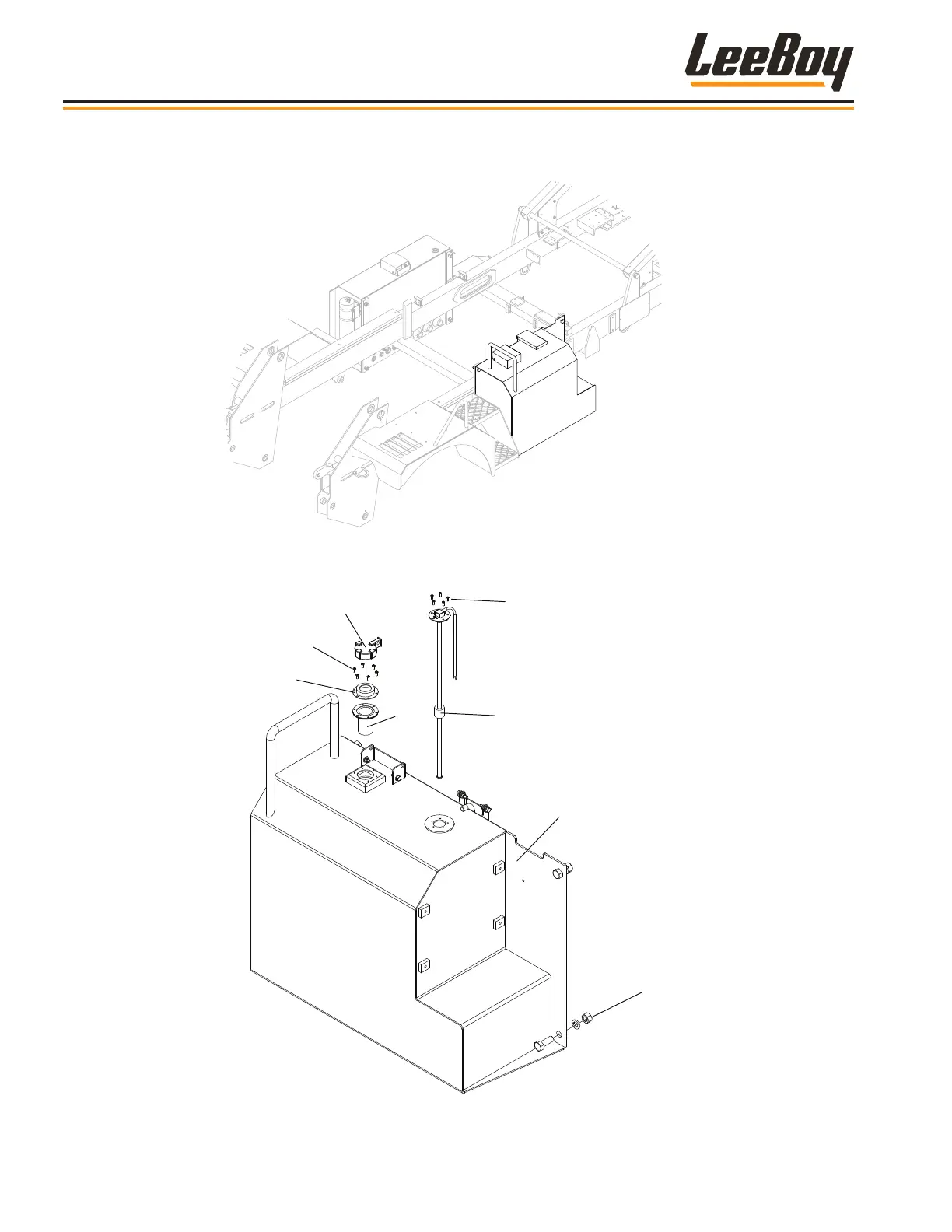 LeeBoy