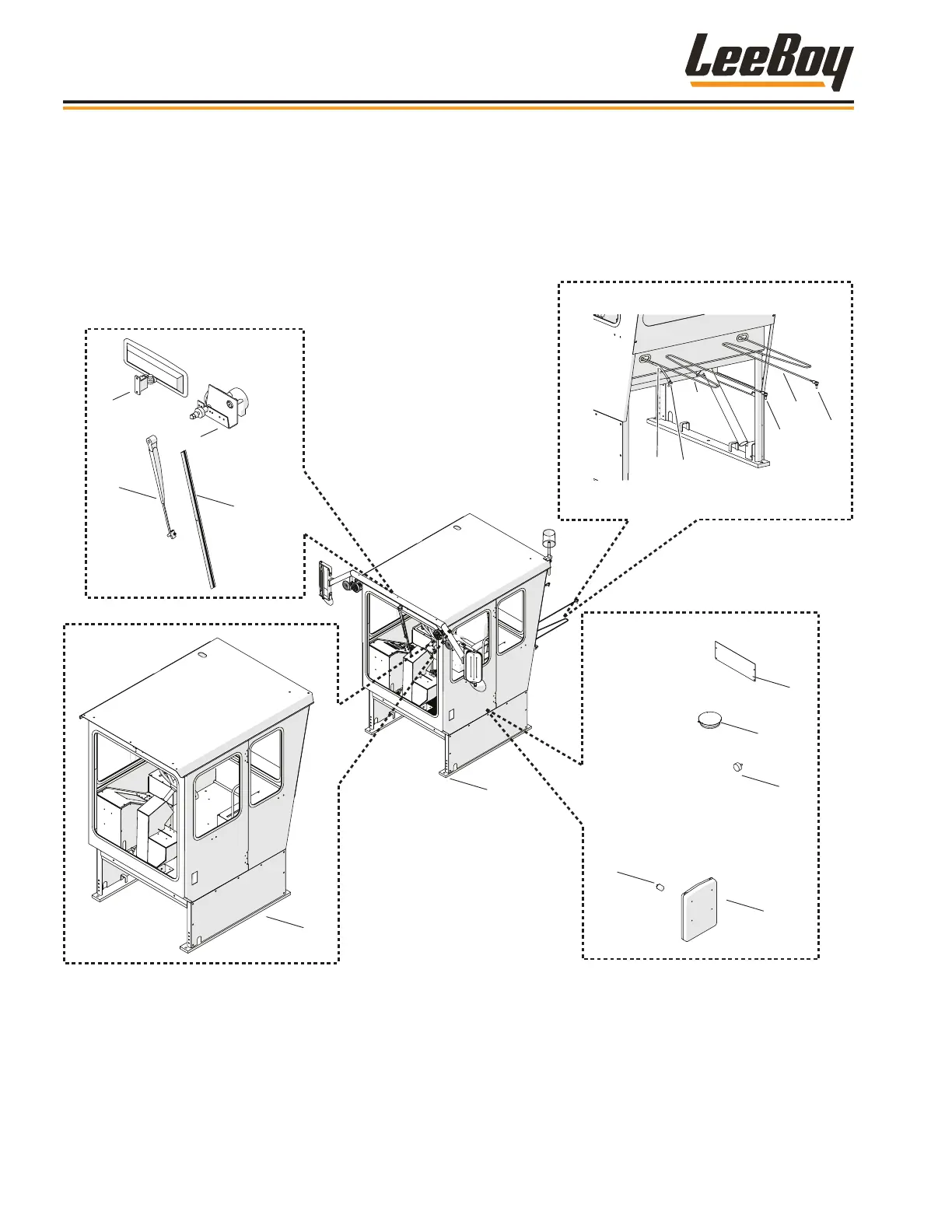 LeeBoy