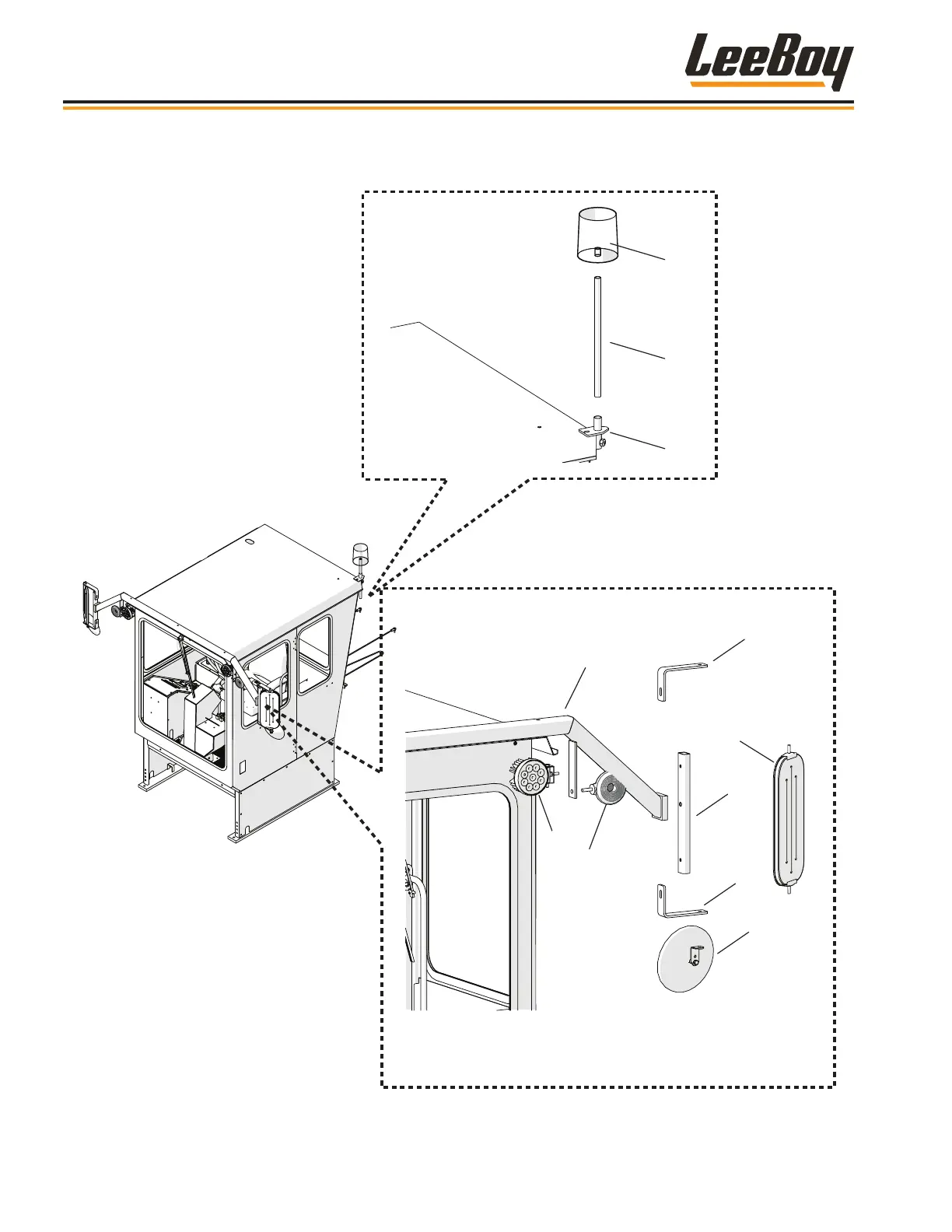 LeeBoy