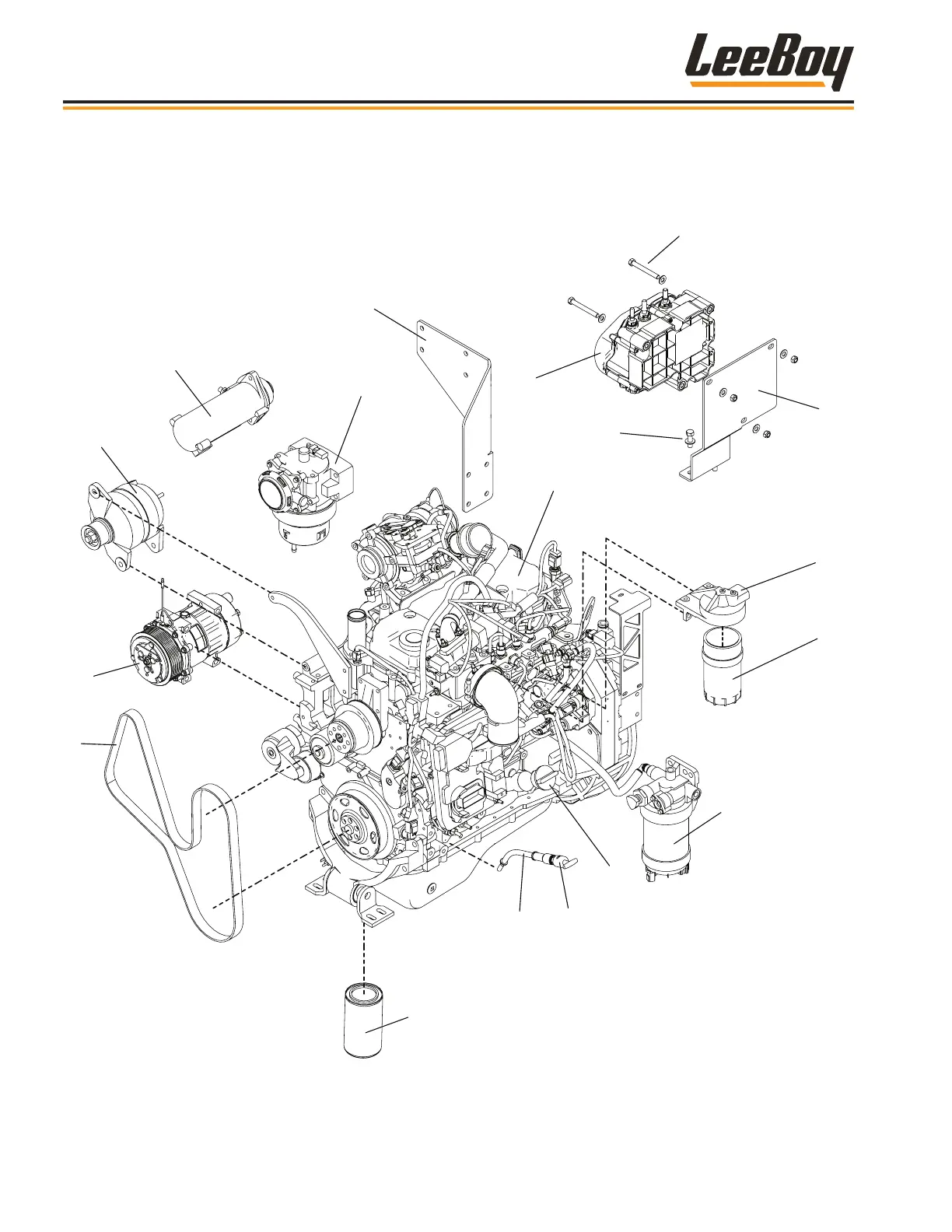 LeeBoy