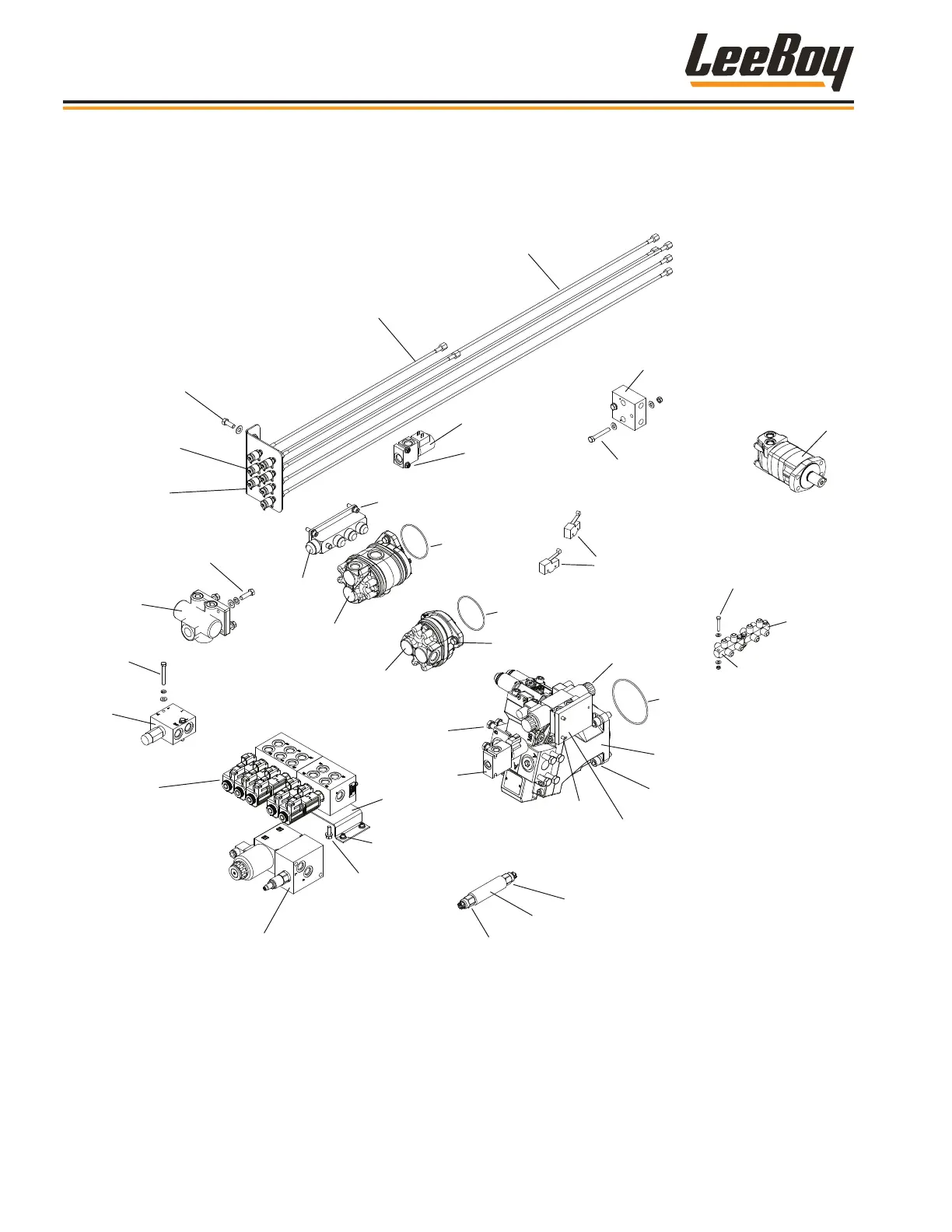 LeeBoy