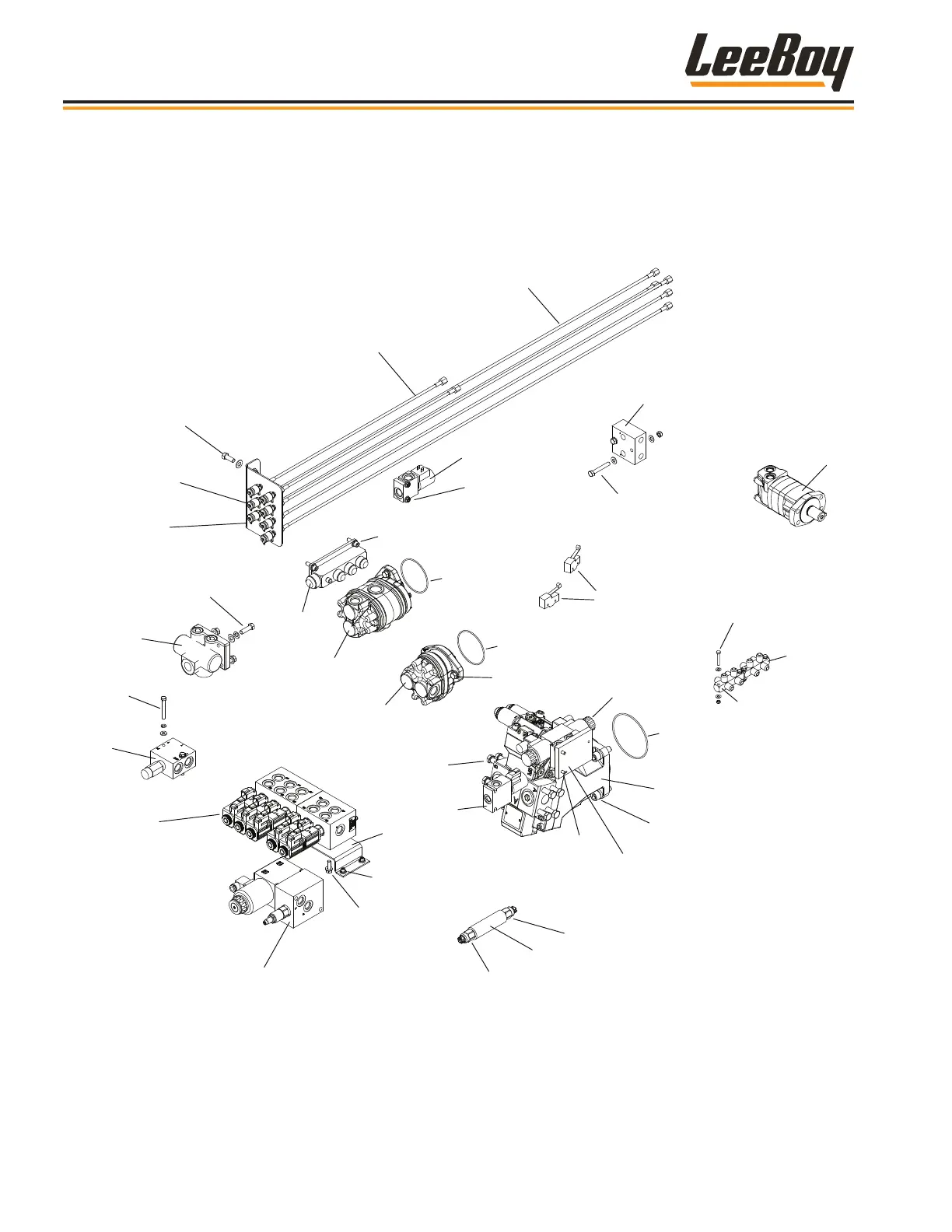 LeeBoy