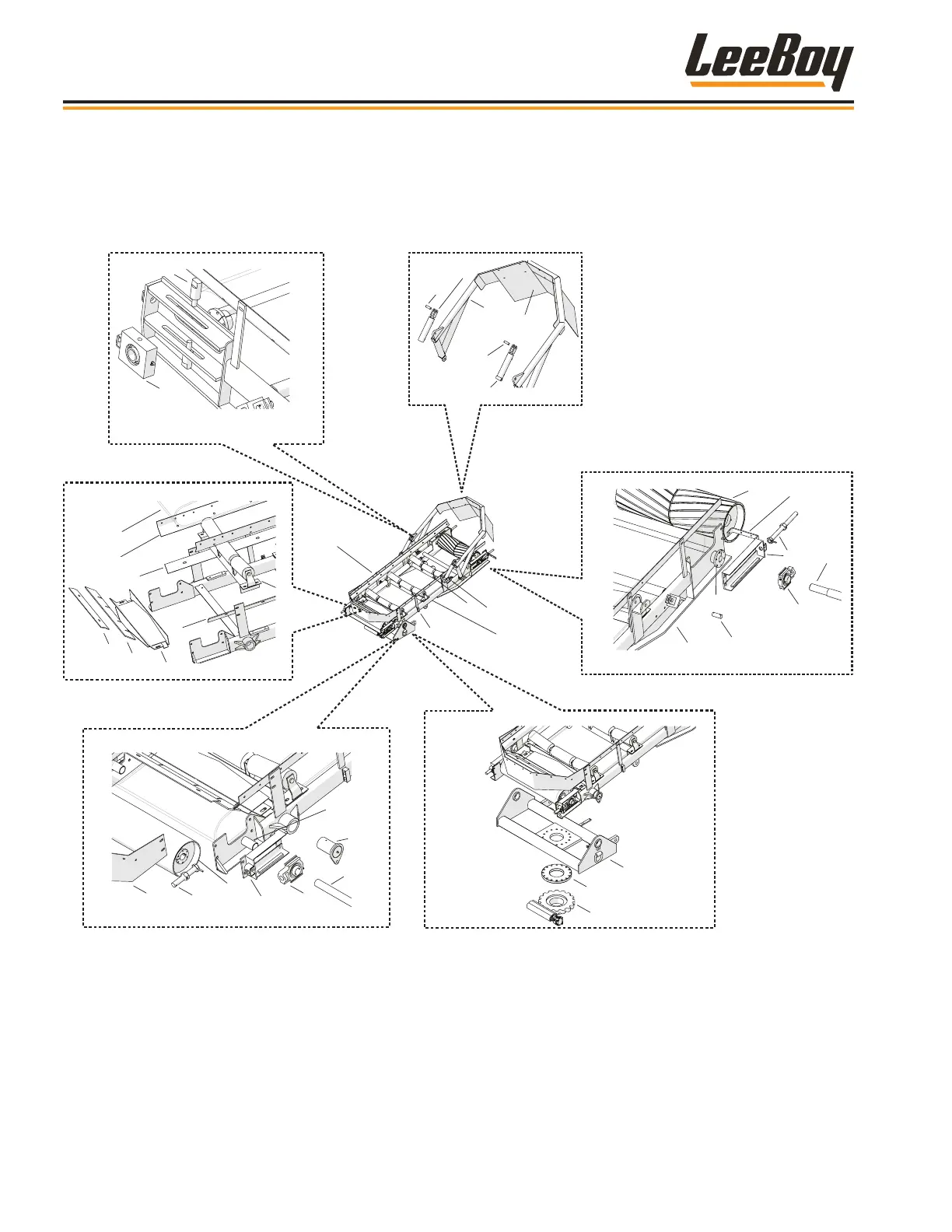 LeeBoy