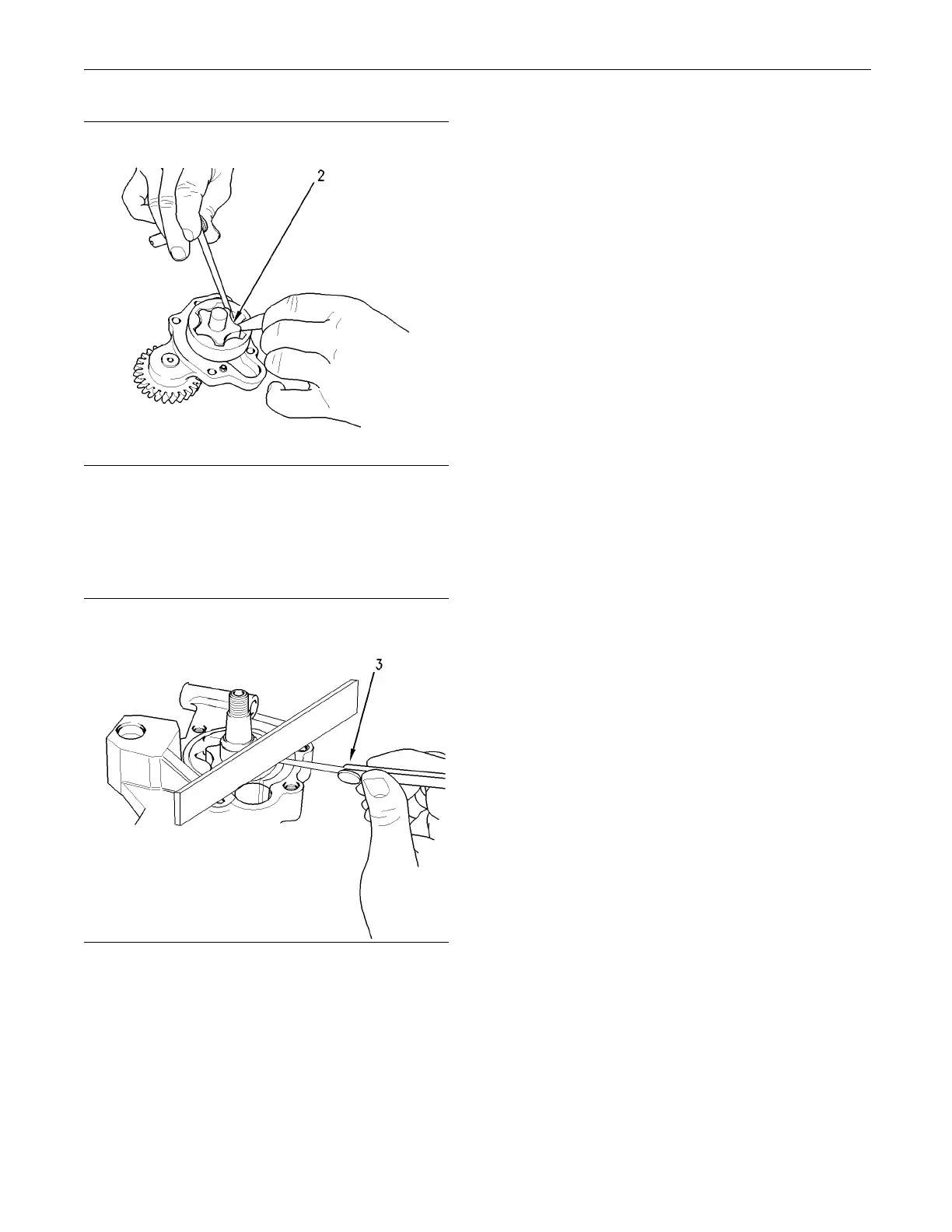 2

3