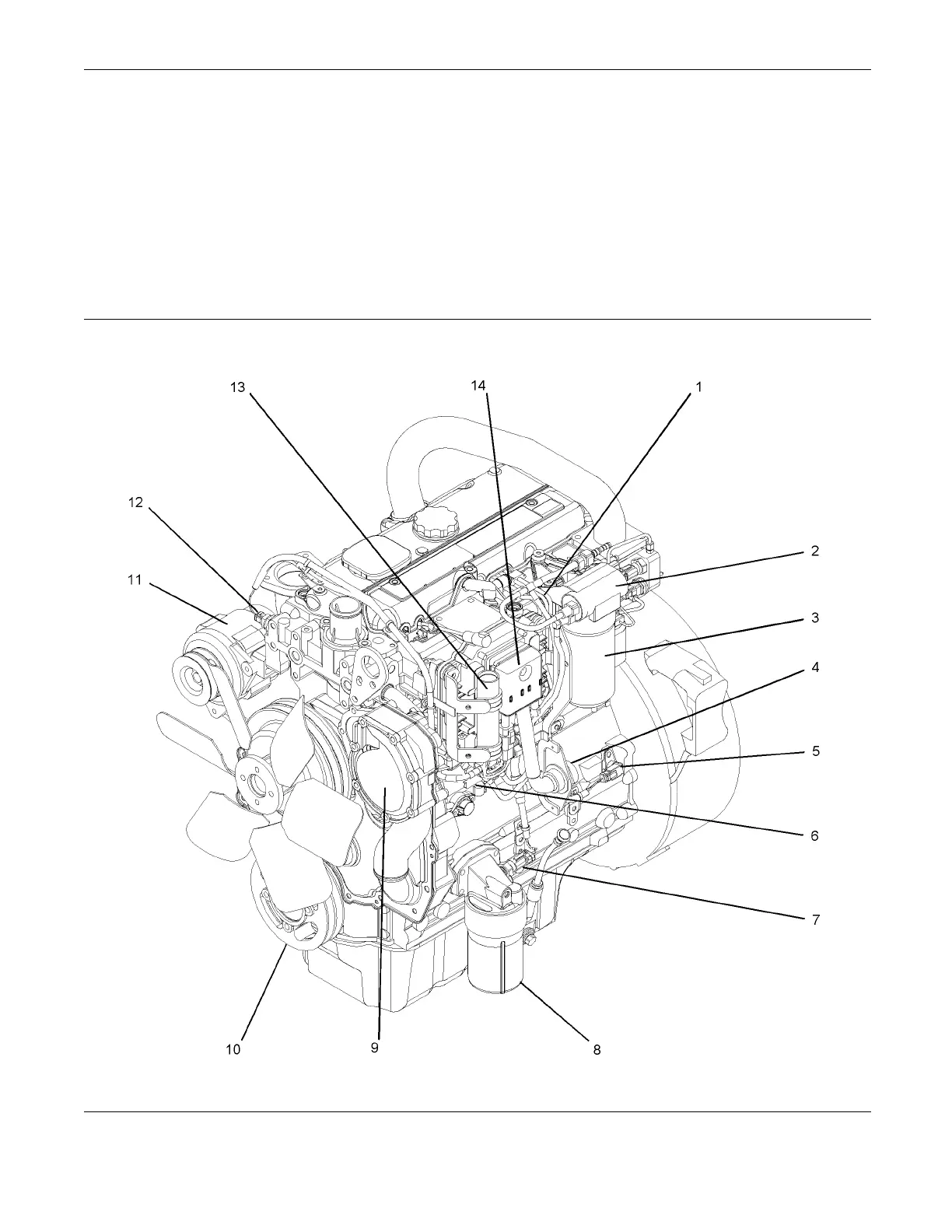 13
14
1
12
2
11
3
4
5
6
7
10
9
8