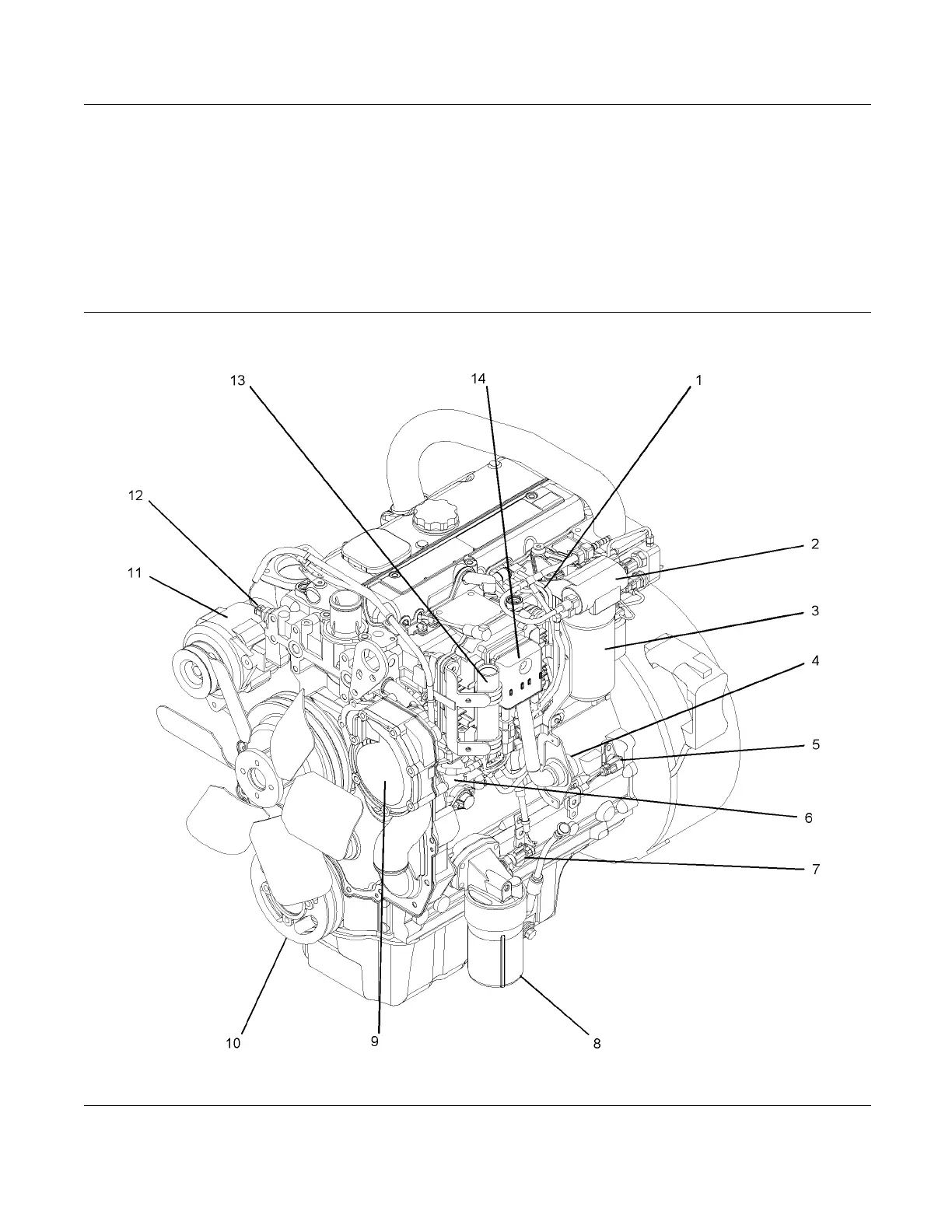 13

14

1

12

2

11

3

4

5

6

7

10

9

8