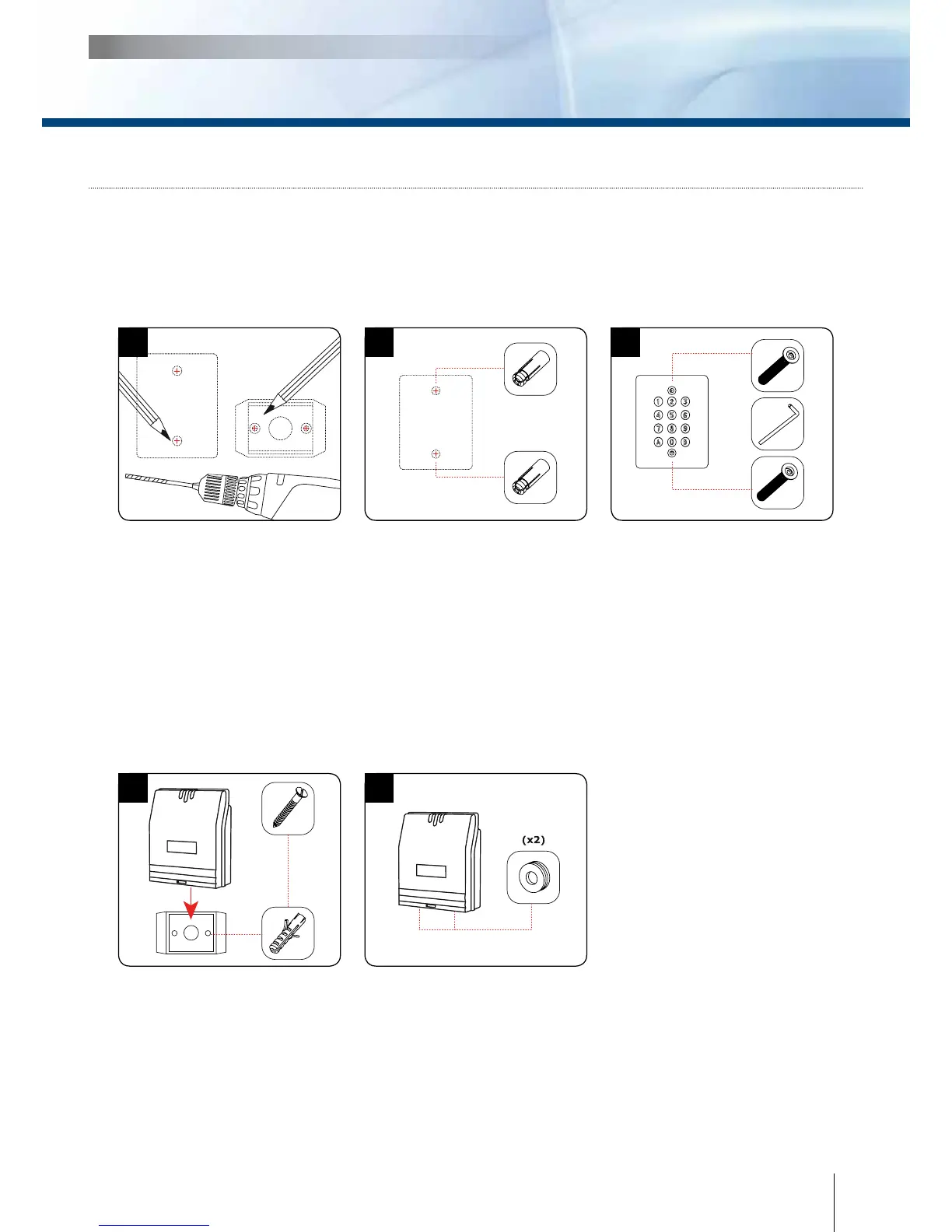 1 2 3 4 5 6 7 8 9 A 0 B

(x2)