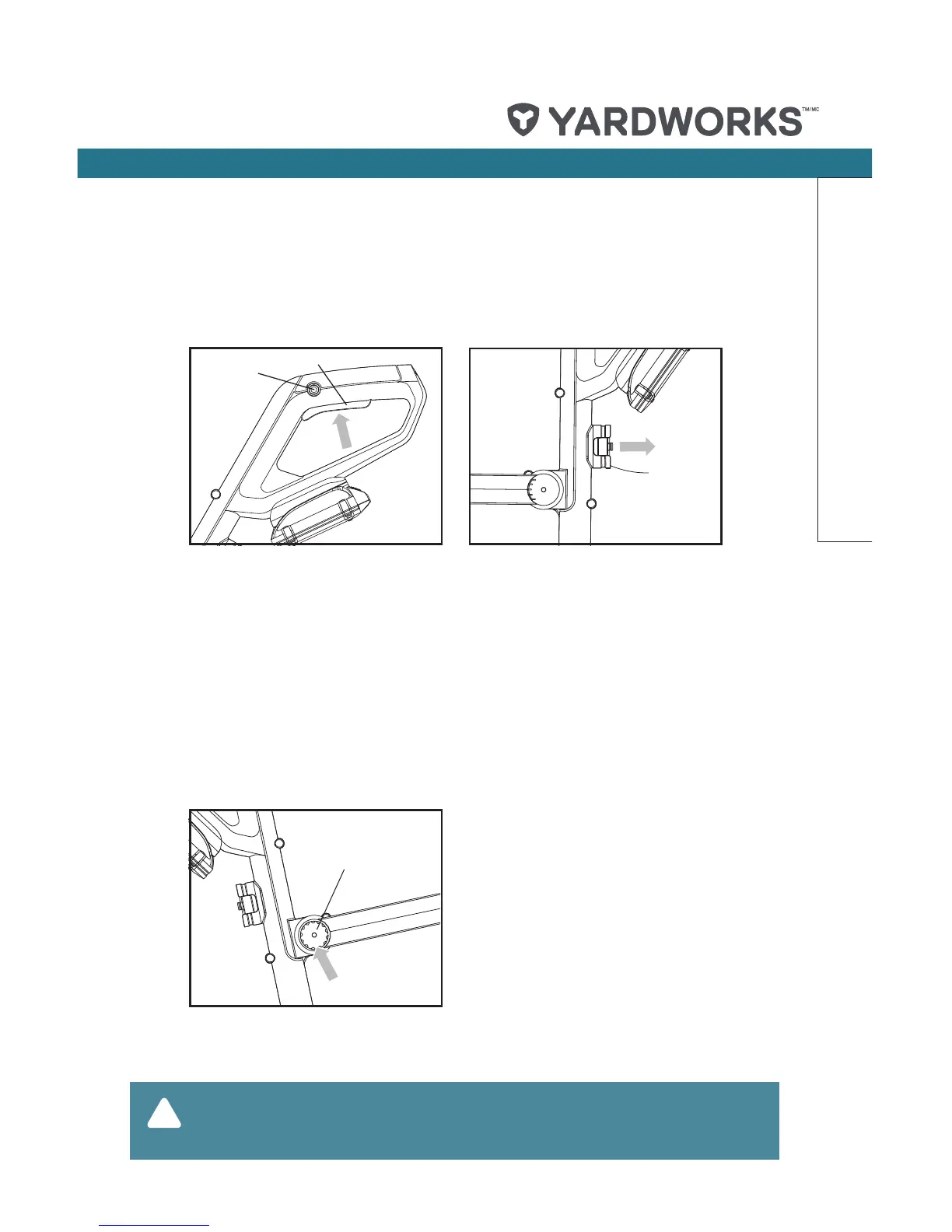 YARDWORKS™/MC