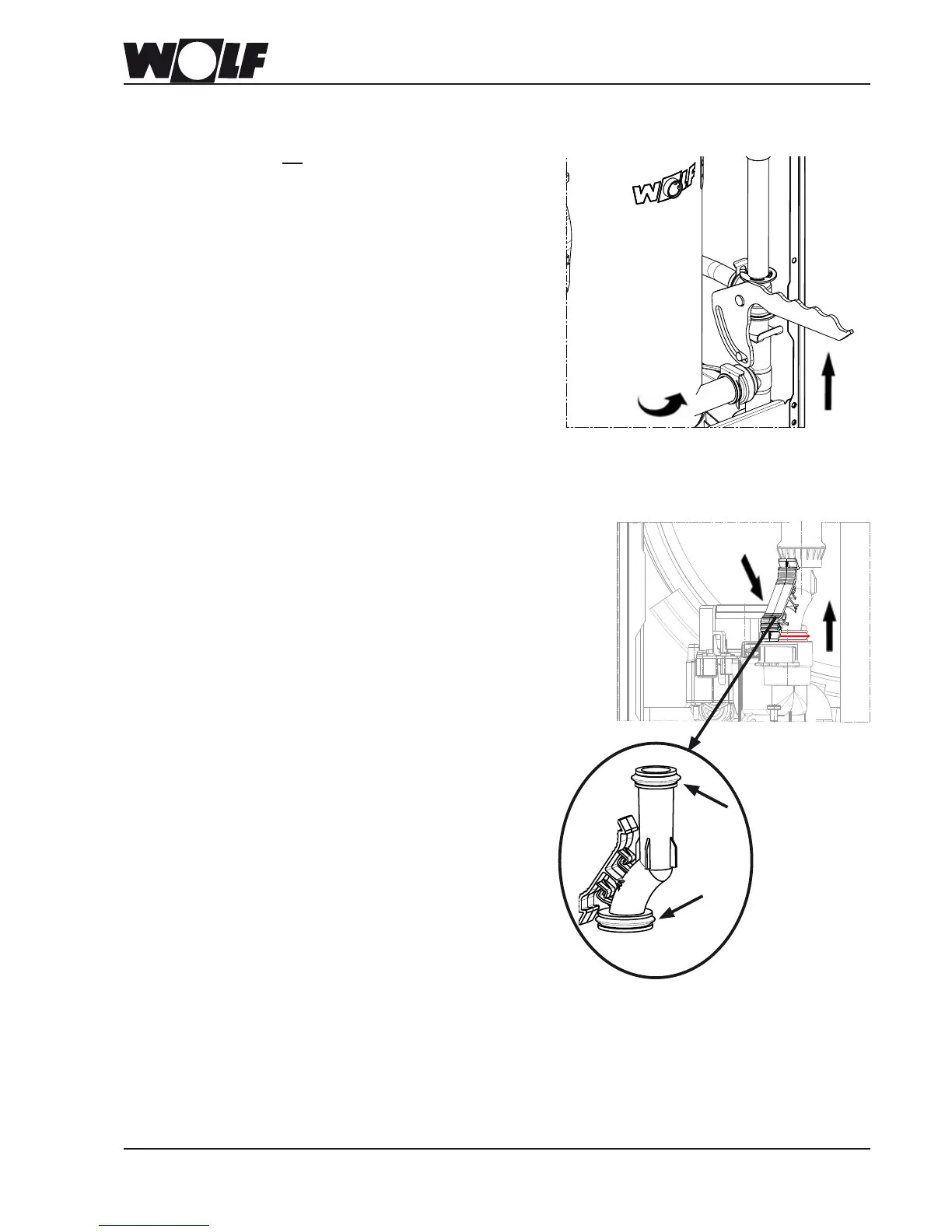 WOLF

WOLF