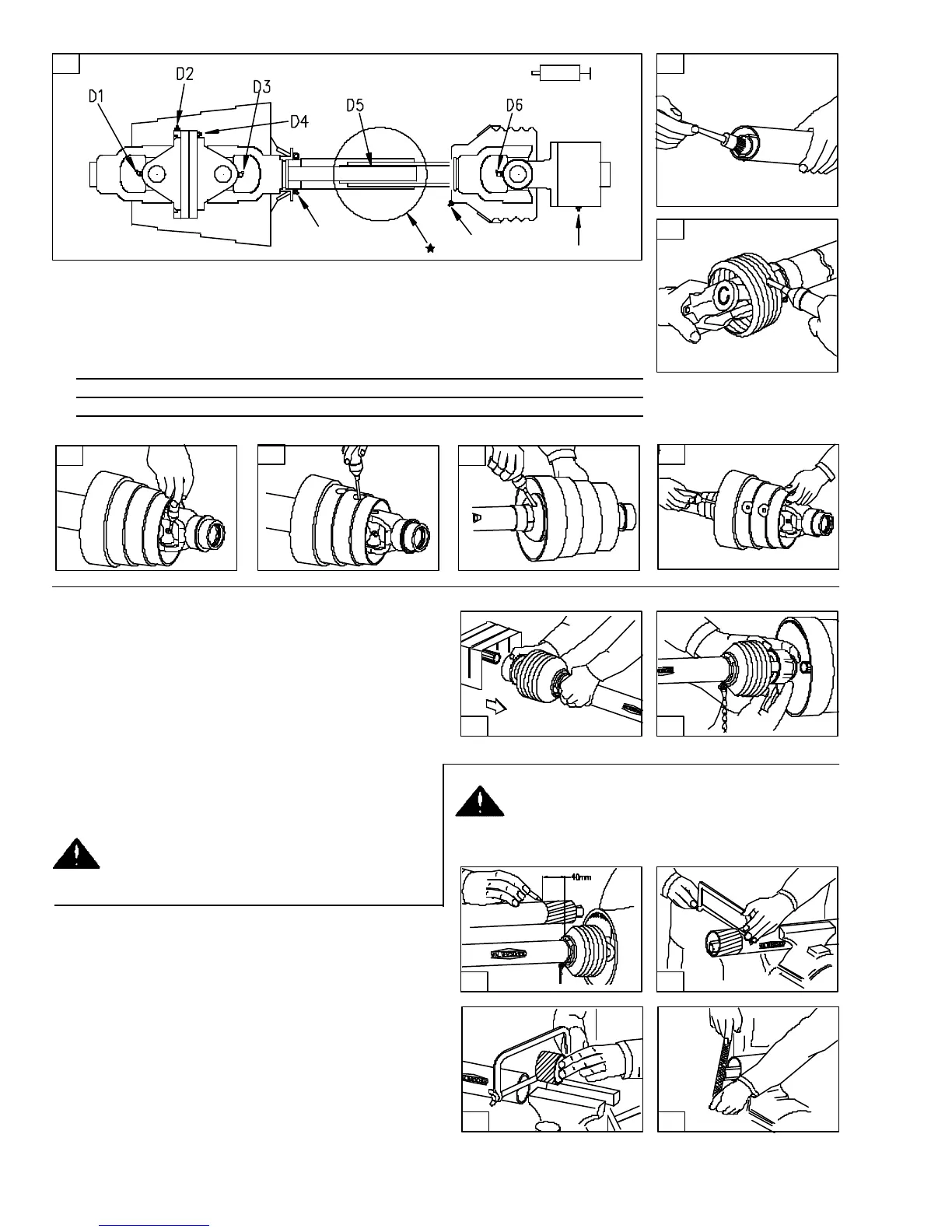 D1
D2
D3
D4
D5
D6
C
40mm