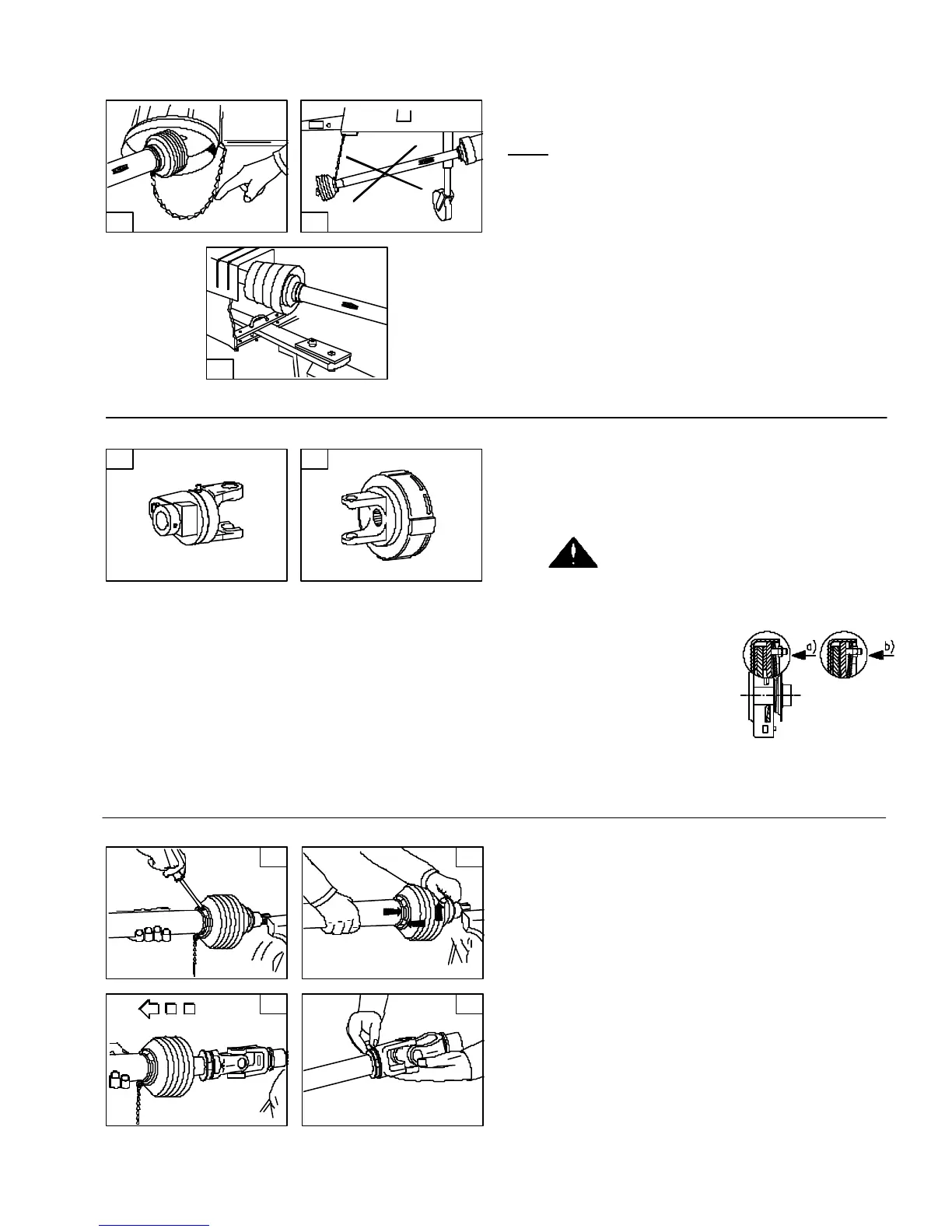 a)

b)