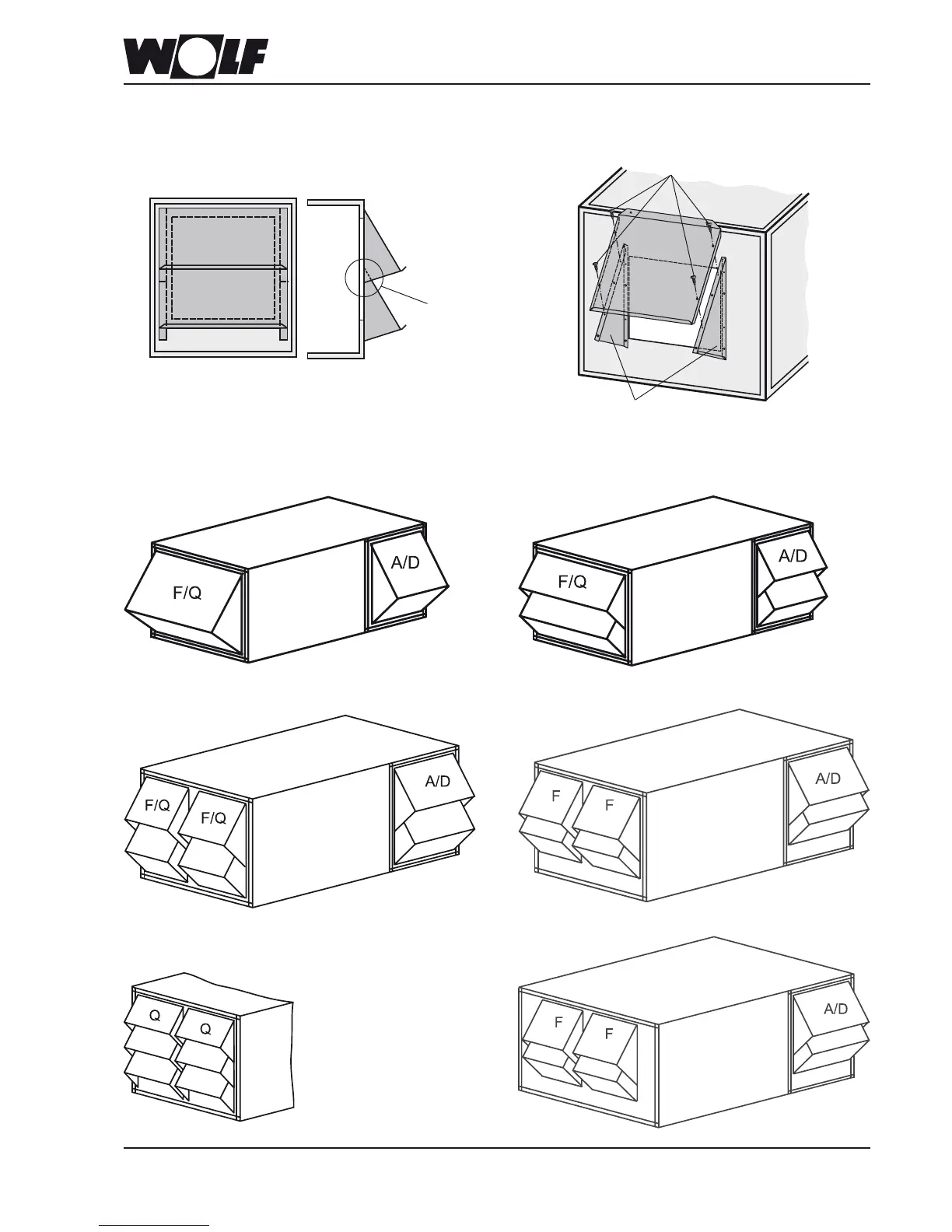 WOLF

F/Q

A/D

F/Q

A/D

F/Q

F/Q

A/D

F

F

A/D

Q

Q

F

F

A/D