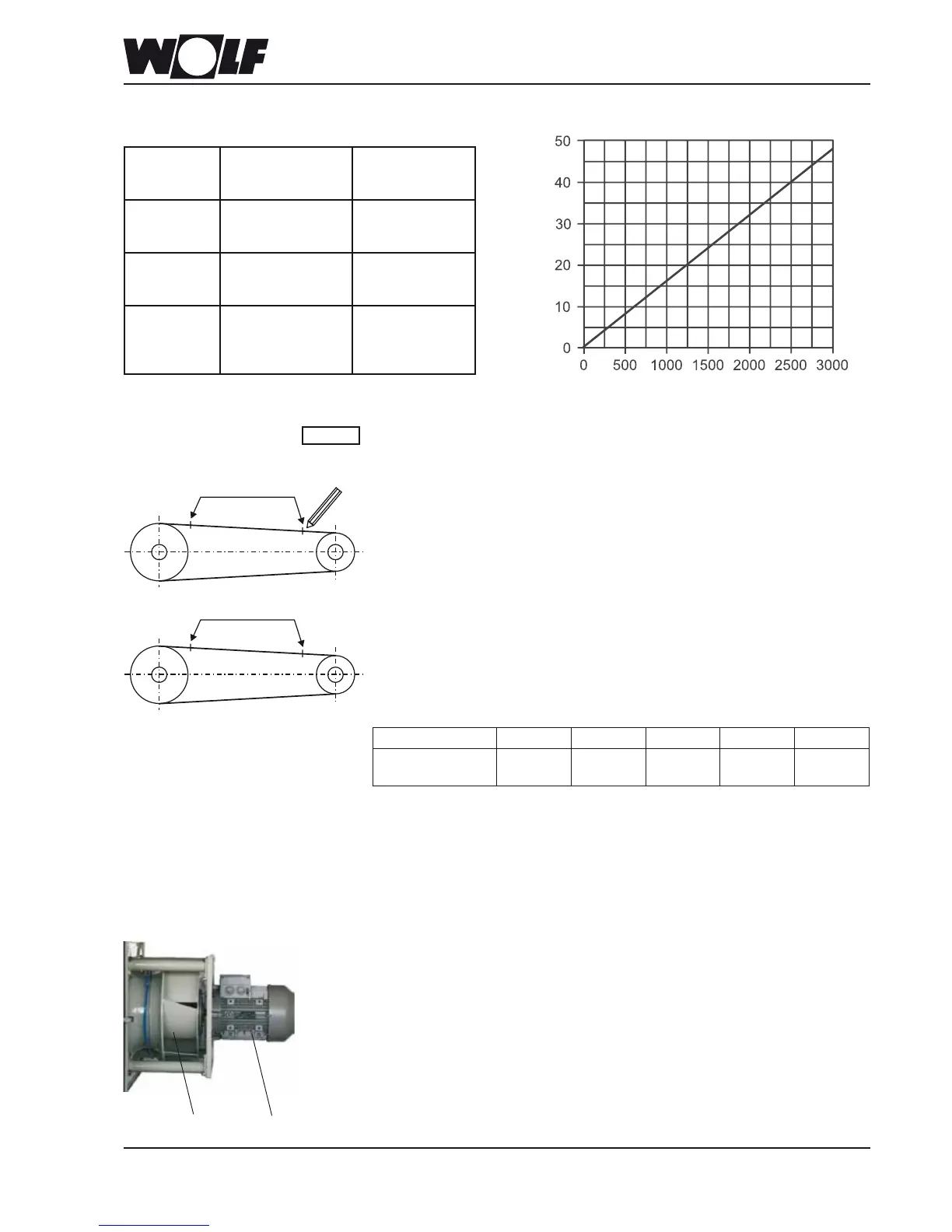 WOLF

50
40
30
20
10
0
0 500 1000 1500 2000 2500 3000