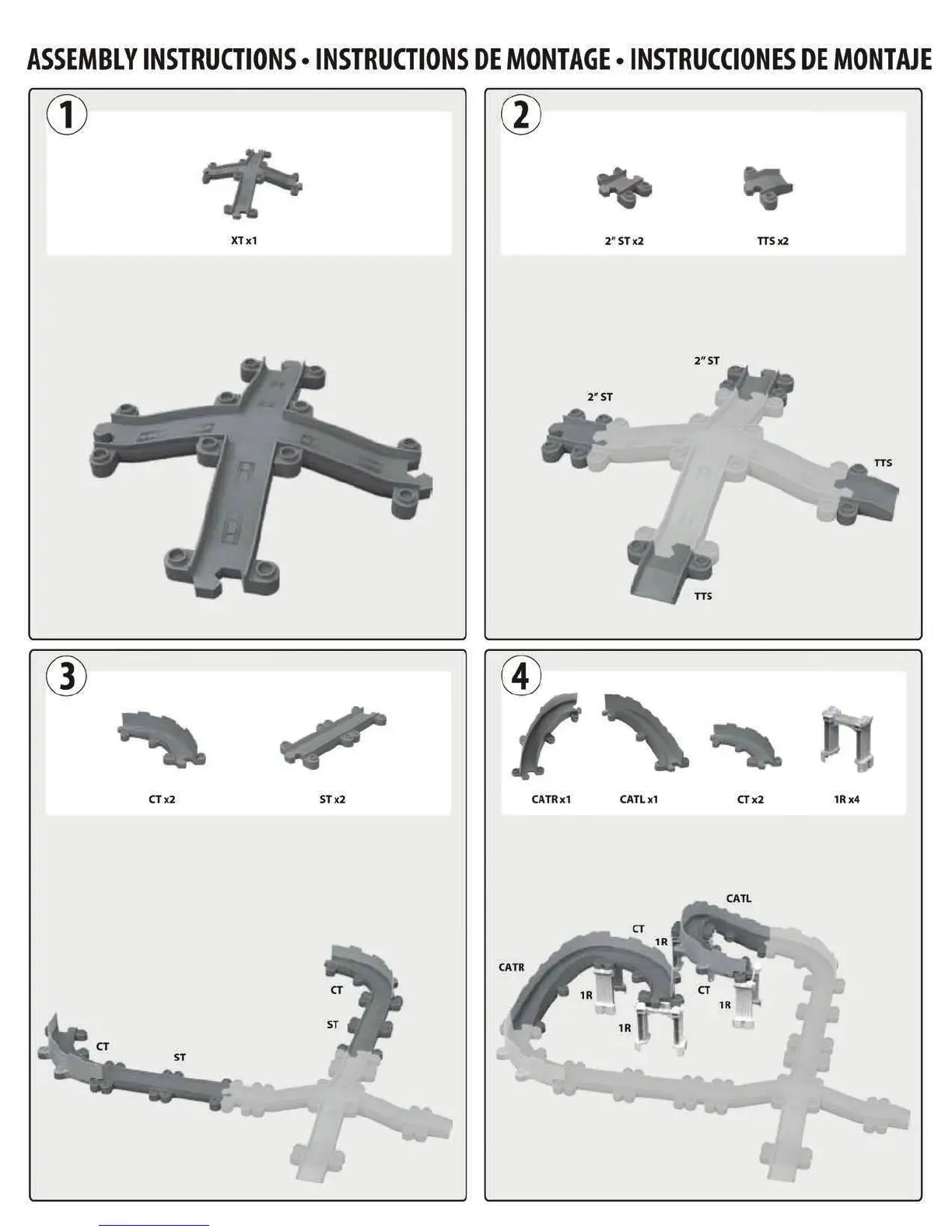 ASSEMBLY INSTRUCTIONS • INSTRUCTIONS DE MONTAGE • INSTRUCCIONES DE MONTAJE

1

XT x1

2

2" ST x2

TTS x2

2" ST

2" ST

TTS

TTS

3

CT x2

ST x2

CT

ST

CT

ST

4

CATR x1

CATL x1

CT x2

1R x4

CATL

CT

1R

CATR

1R

CT

1R

1R