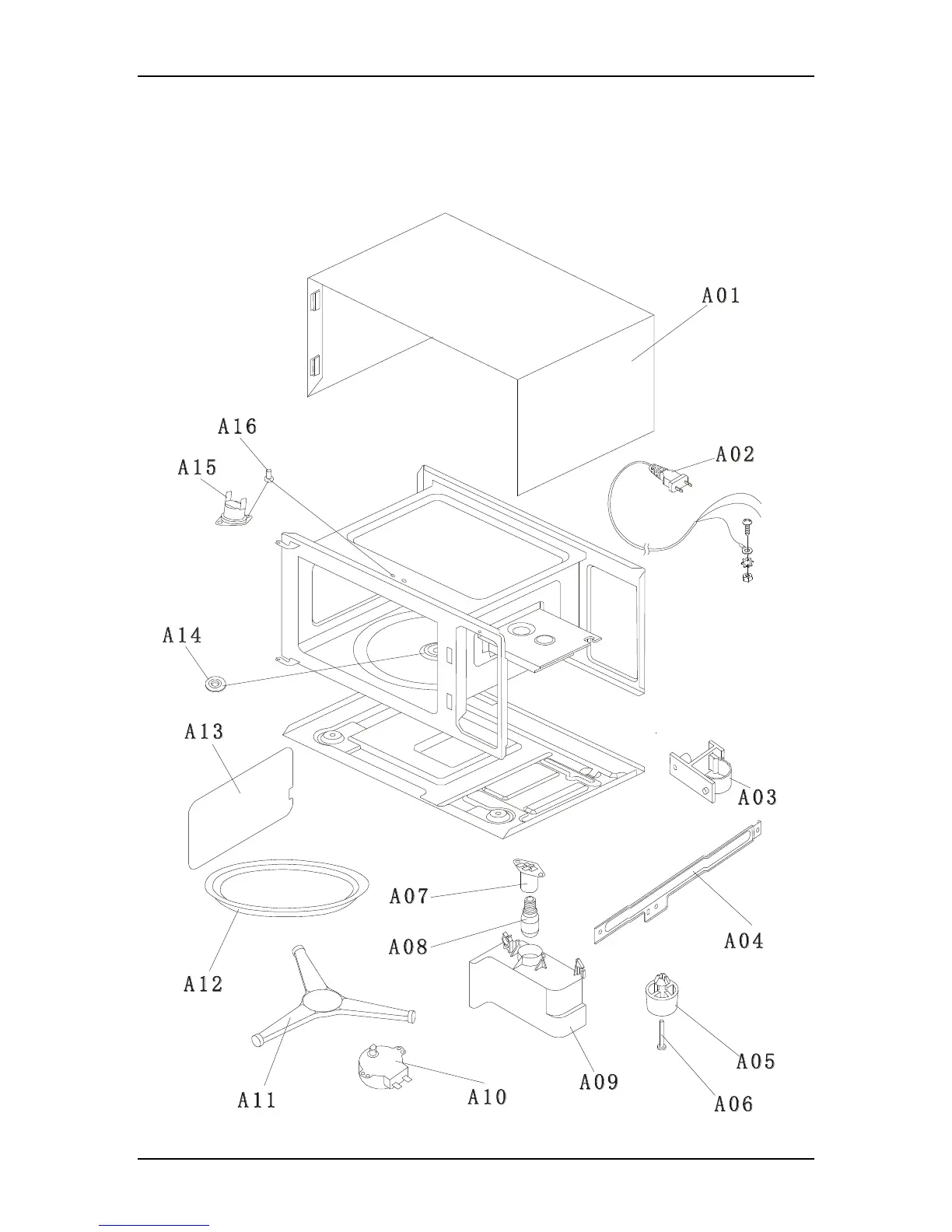 A01

A16

A15

A02

A14

A13

A03

A07

A08

A04

A12

A05

A11

A10

A09

A06