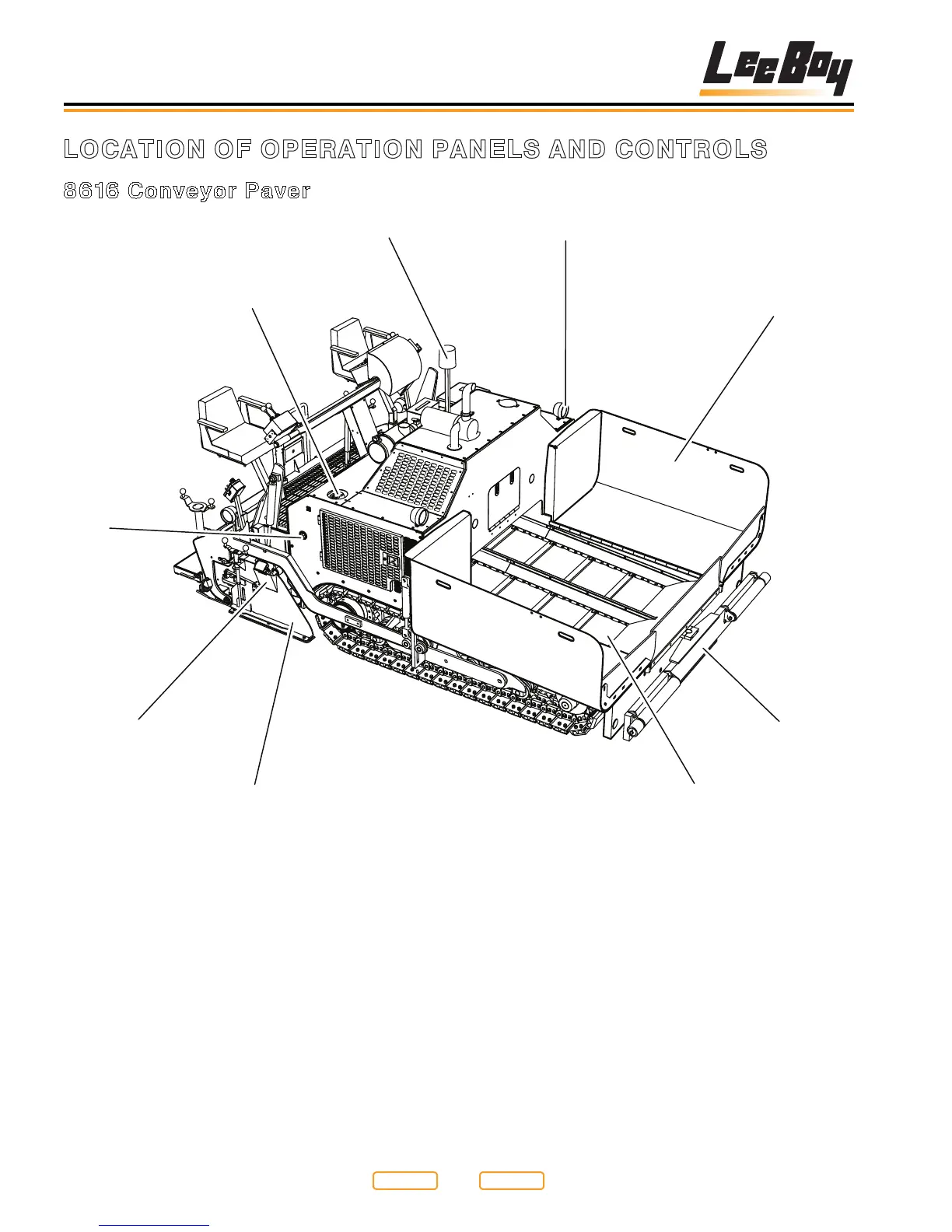 LeeBoy

LOCATION OF OPERATION PANELS AND CONTROLS

8616 Conveyor Paver