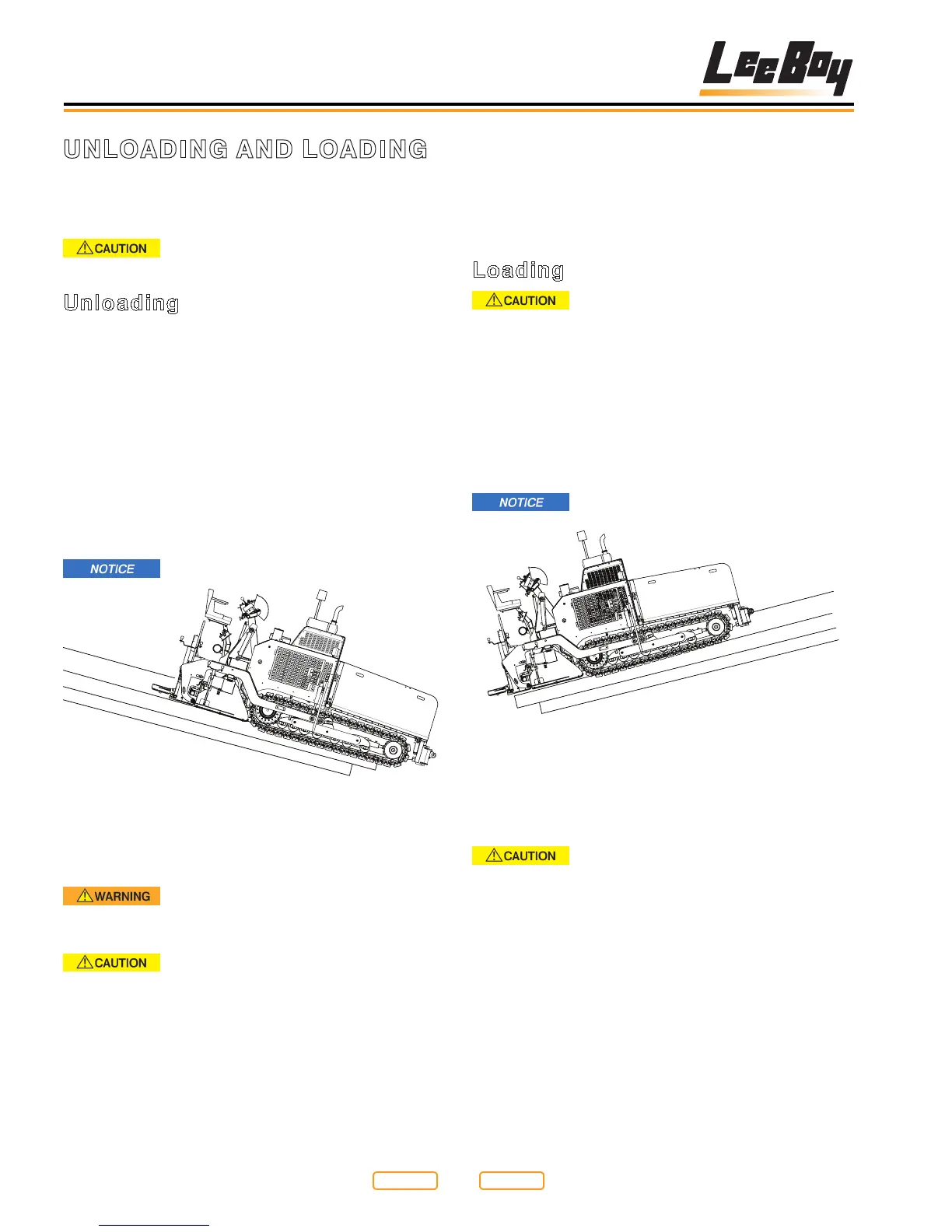 LeeBoy

UNLOADING AND LOADING

CAUTION

Unloading

NOTICE

WARNING

CAUTION

Loading

CAUTION

NOTICE

CAUTION