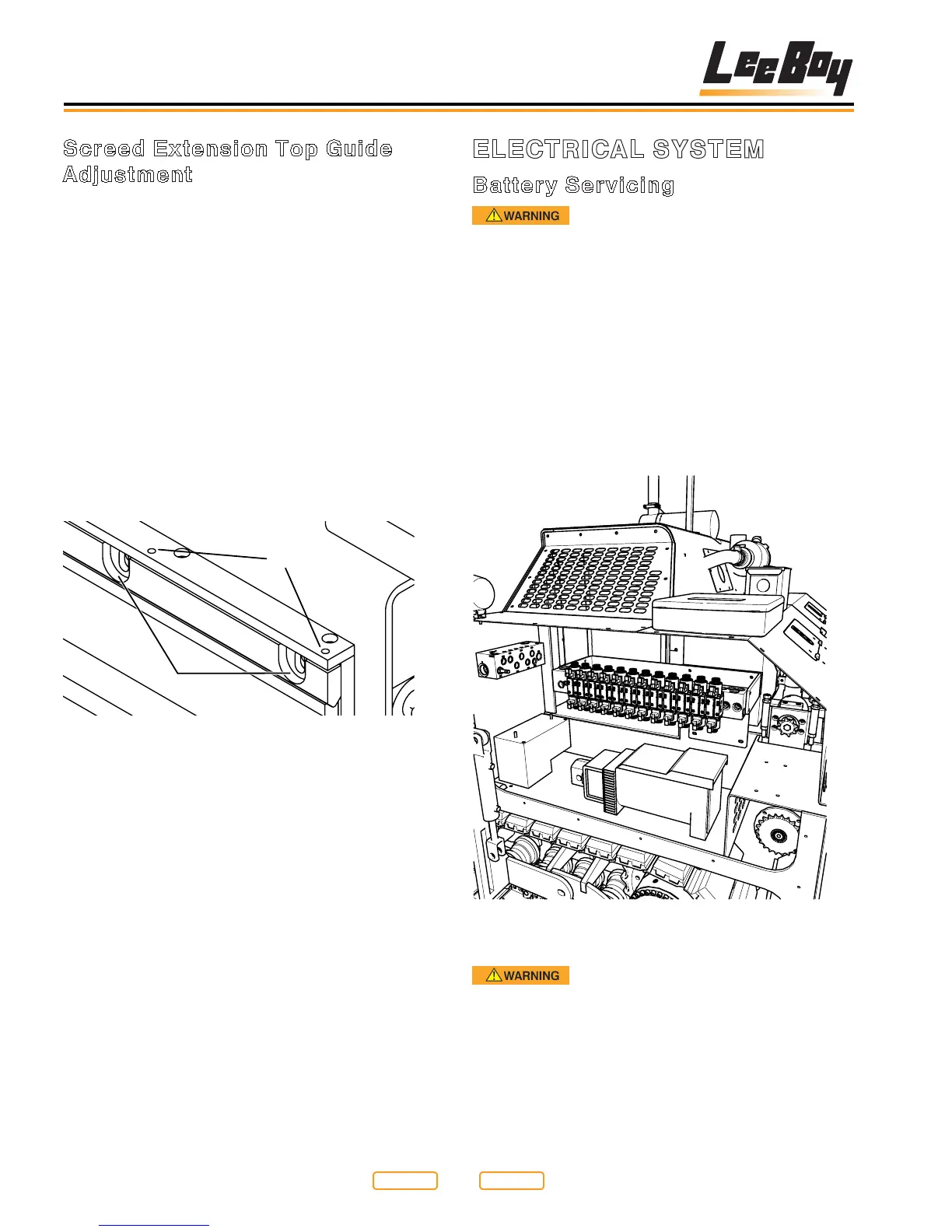 LeeBoy

Screed Extension Top Guide Adjustment

ELECTRICAL SYSTEM

Battery Servicing

WARNING

WARNING