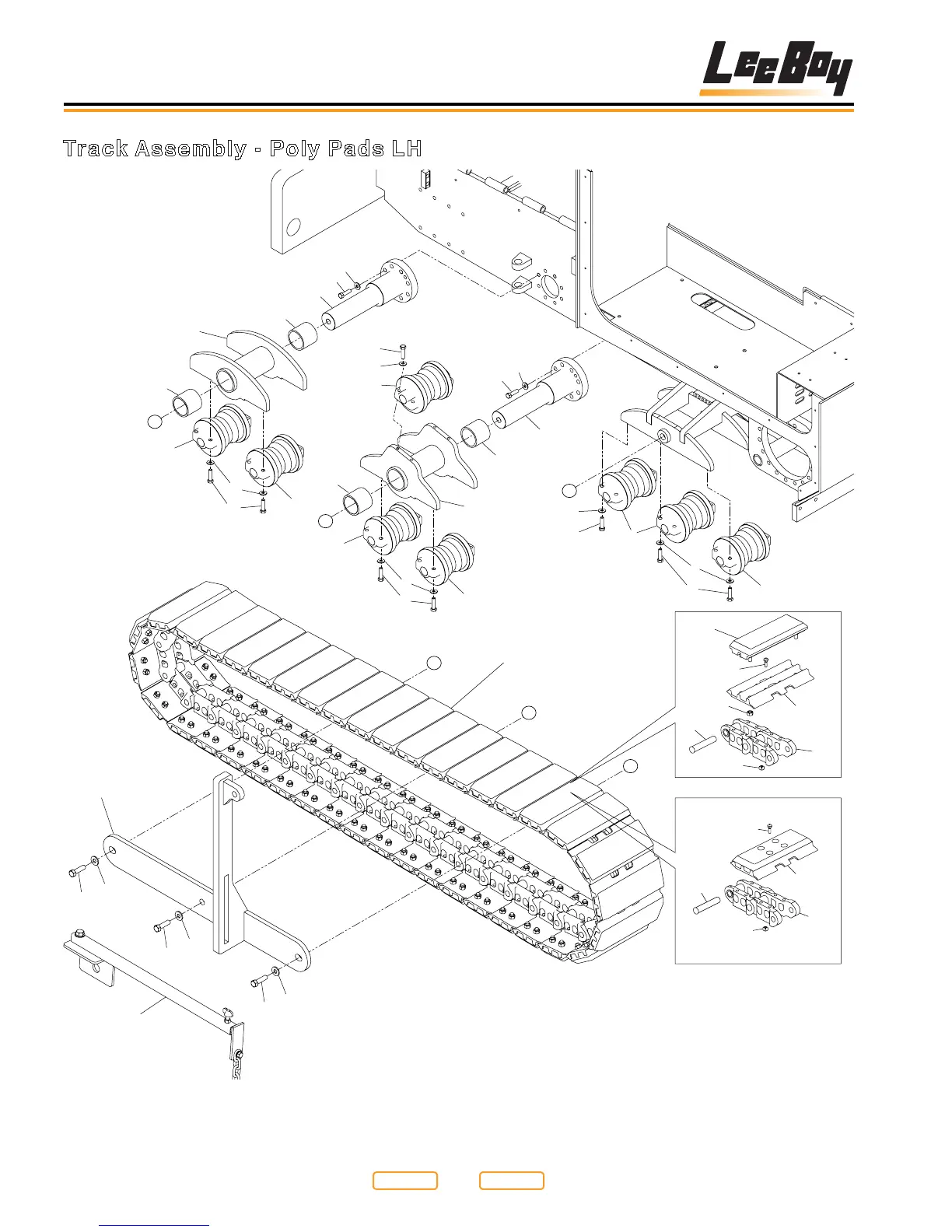 LeeBoy

Track Assembly - Poly Pads LH