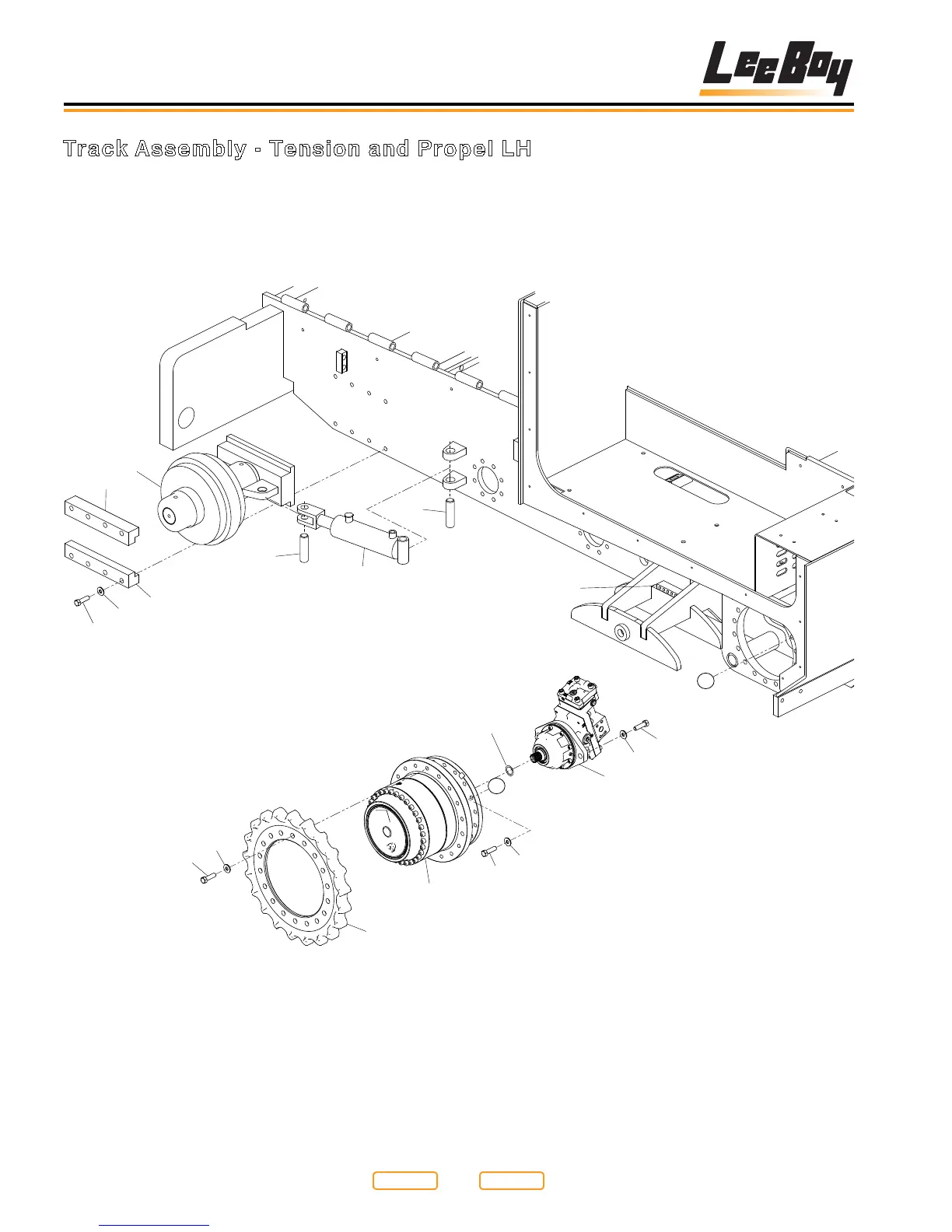 LeeBoy

Track Assembly - Tension and Propel LH